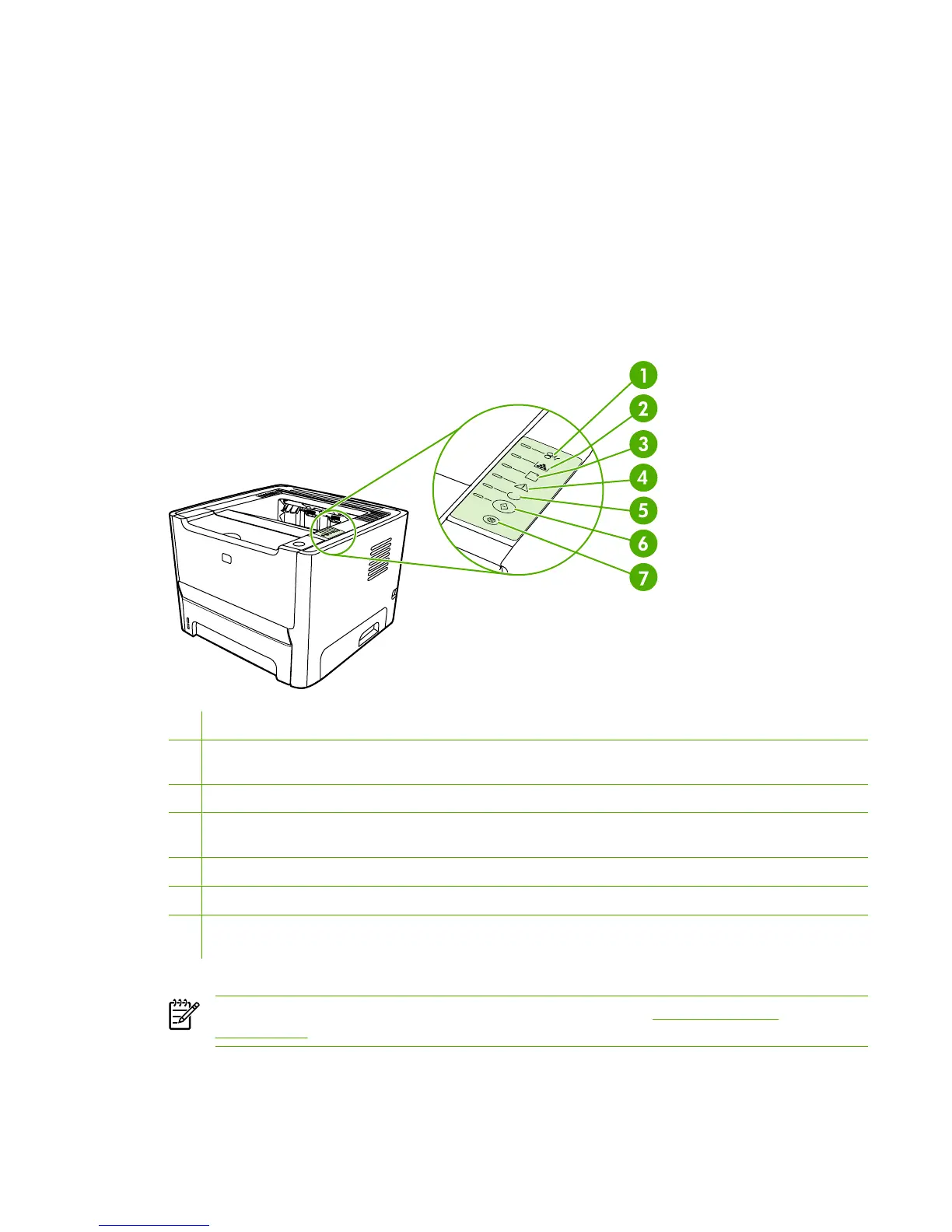 1

2

3

4

5

6

7