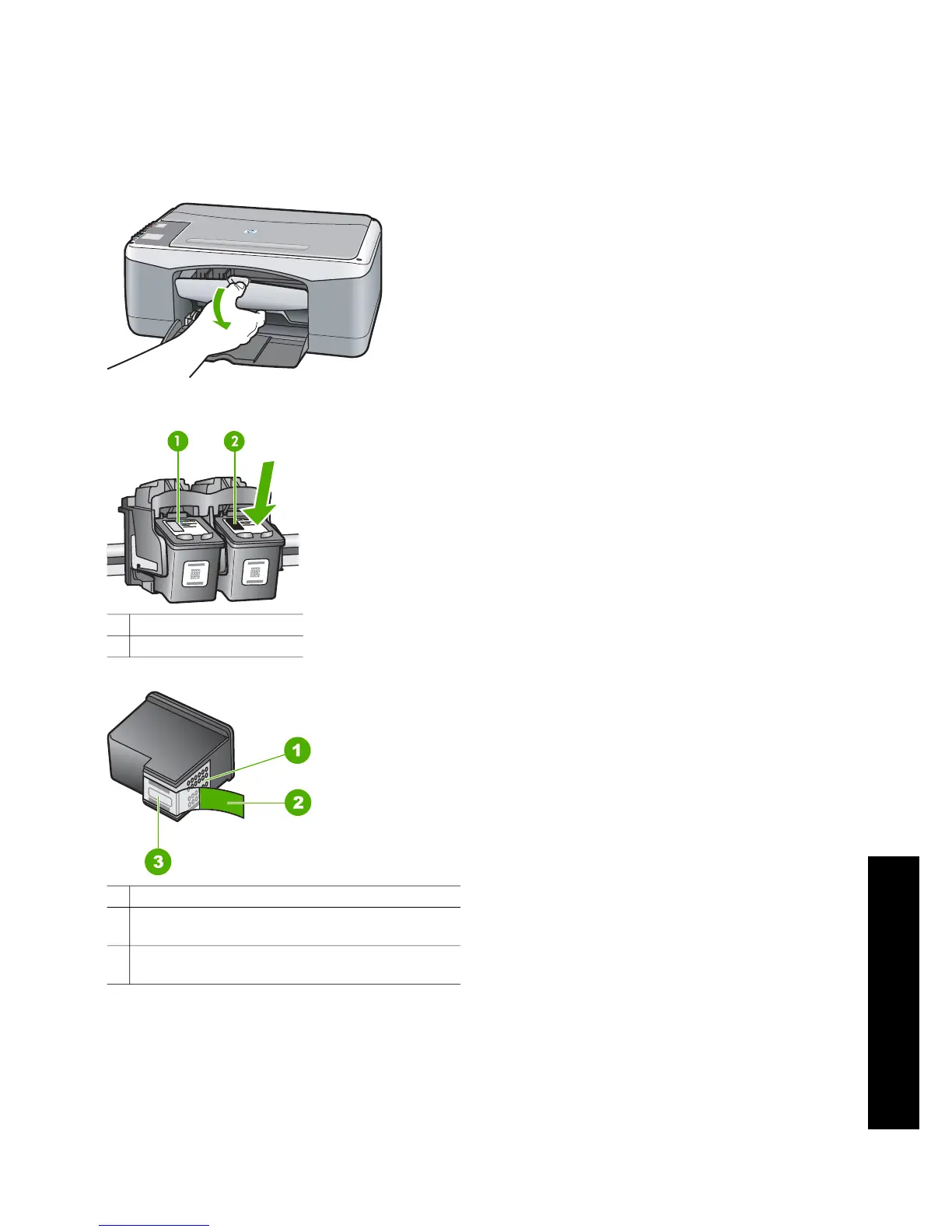 1

2

1

2

3