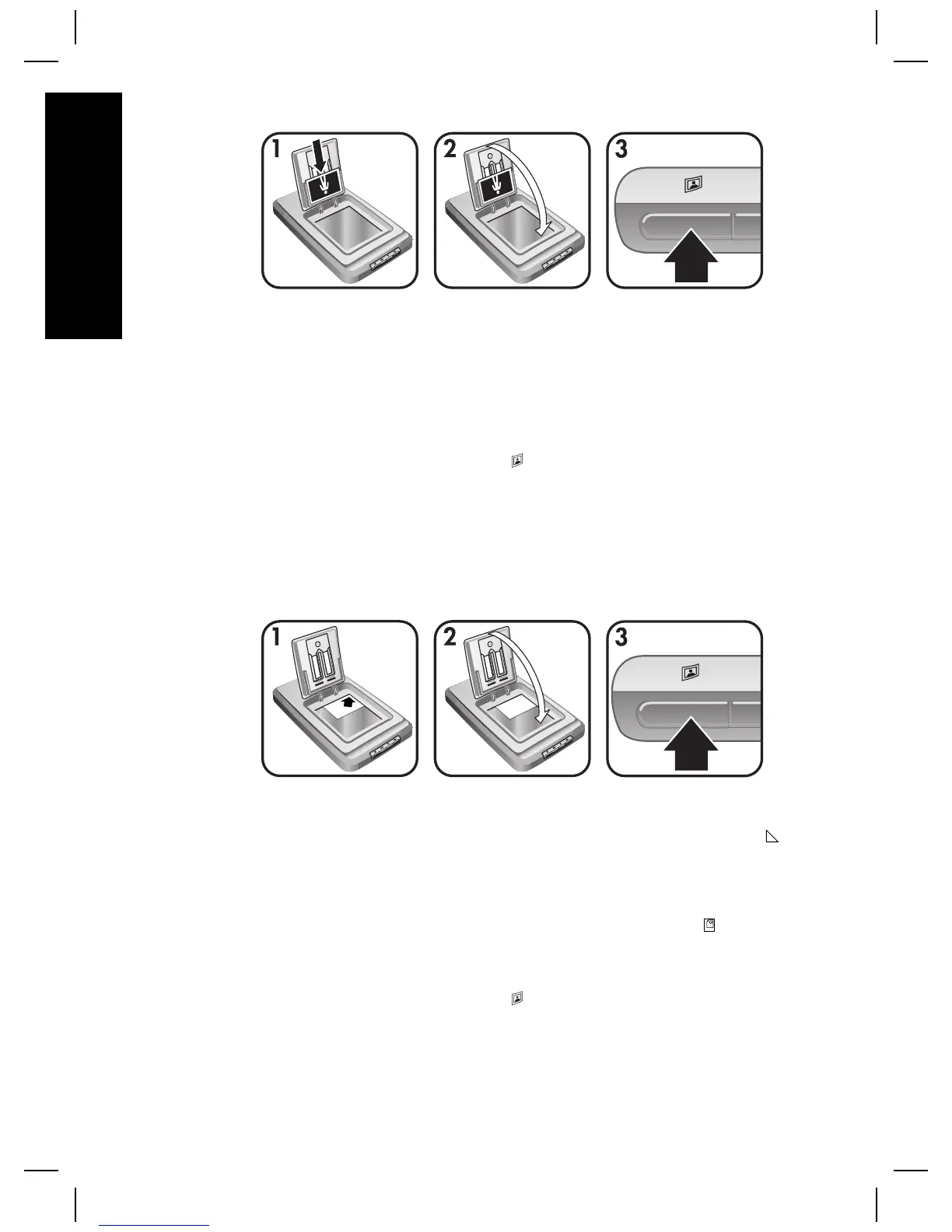 1

2

3

1

2

3