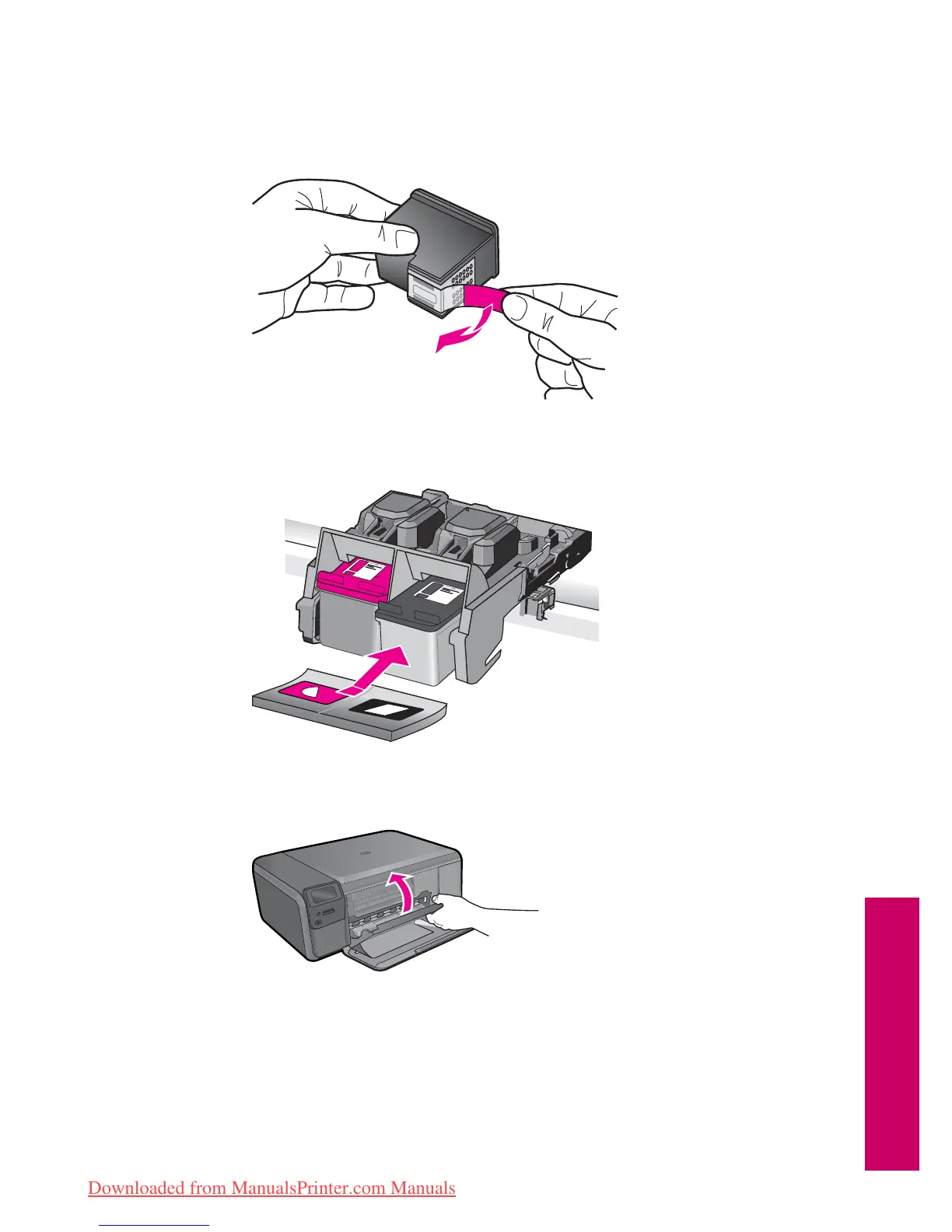 Downloaded from ManualsPrinter.com Manuals