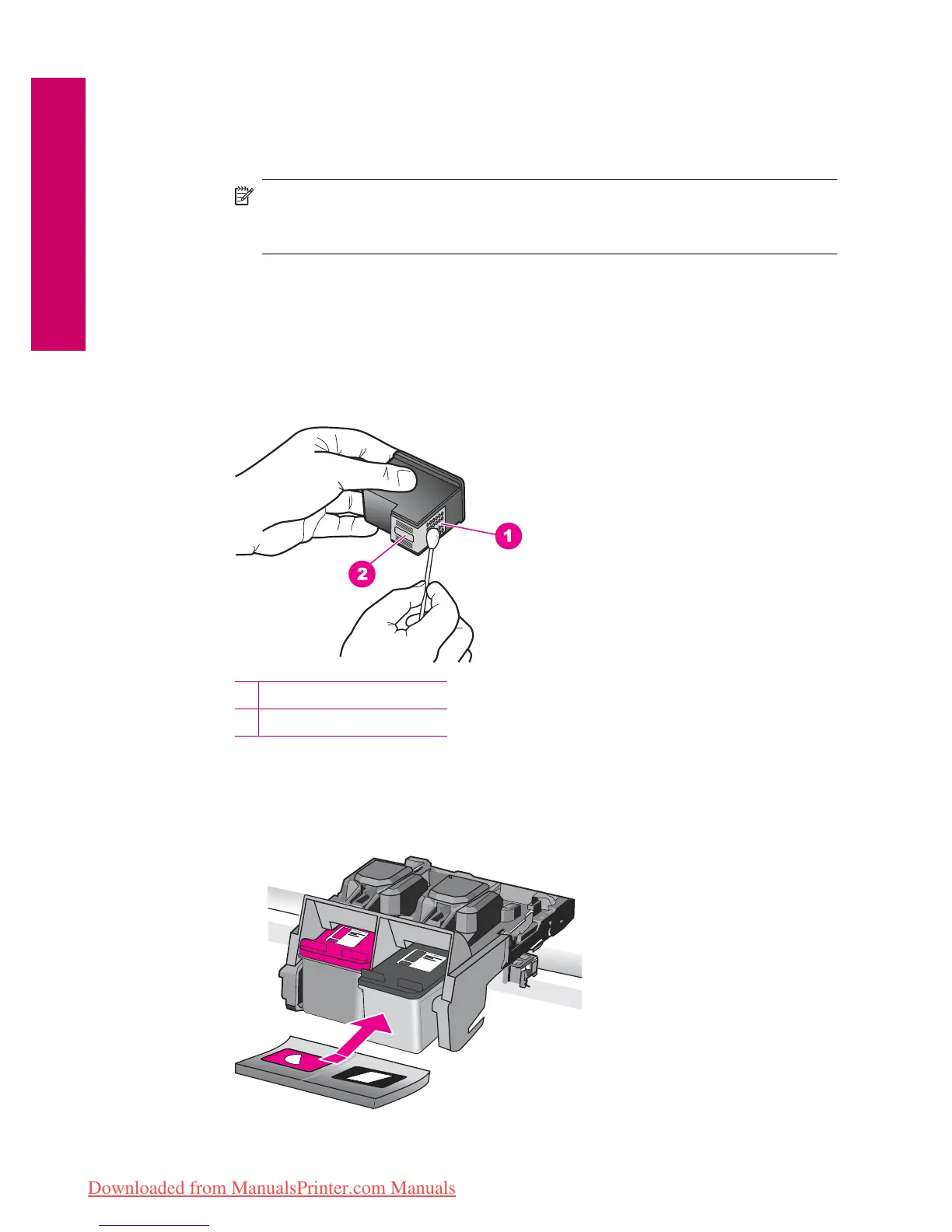 1

2

Downloaded from ManualsPrinter.com Manuals