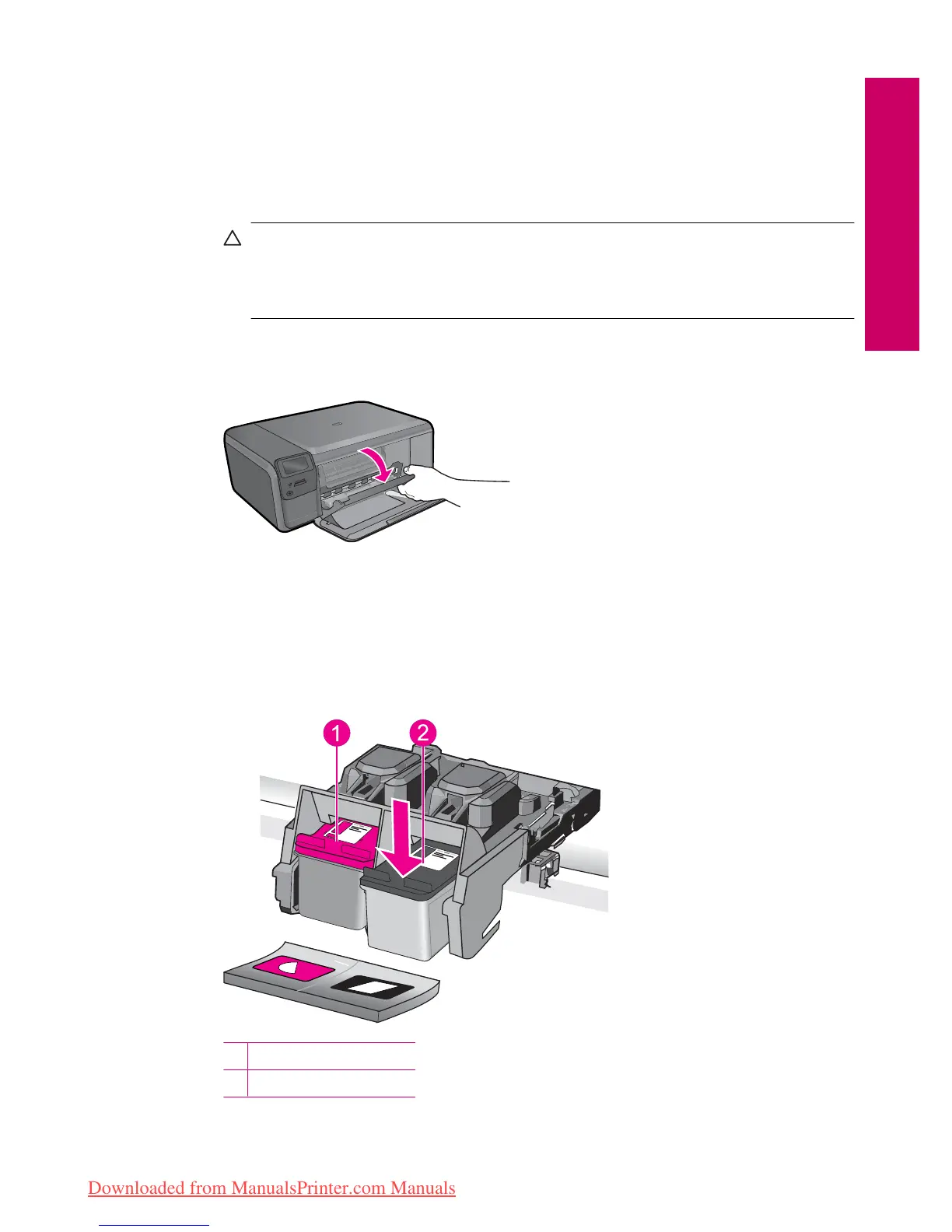 1

2

Downloaded from ManualsPrinter.com Manuals