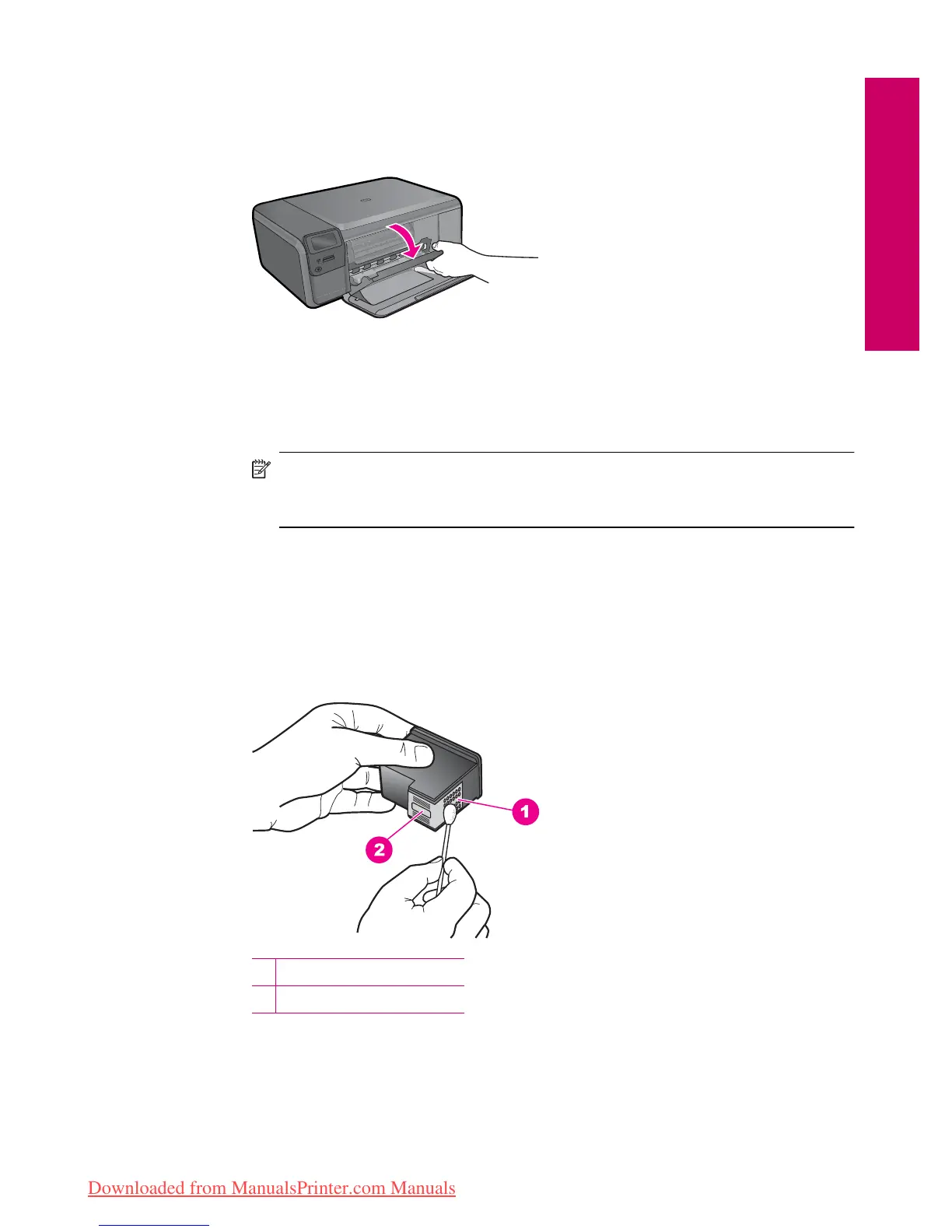 1
2

Downloaded from ManualsPrinter.com Manuals