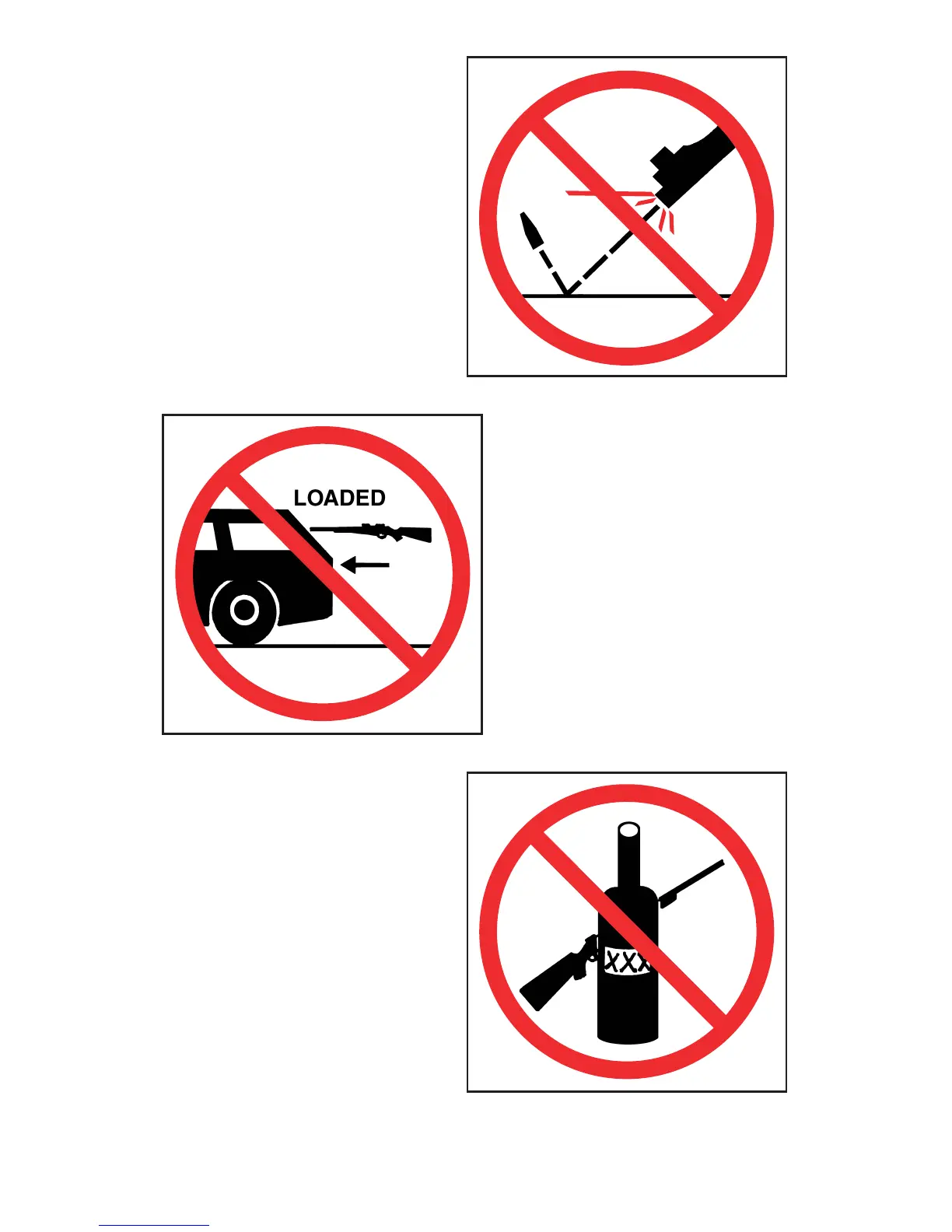 LOADED

XXX