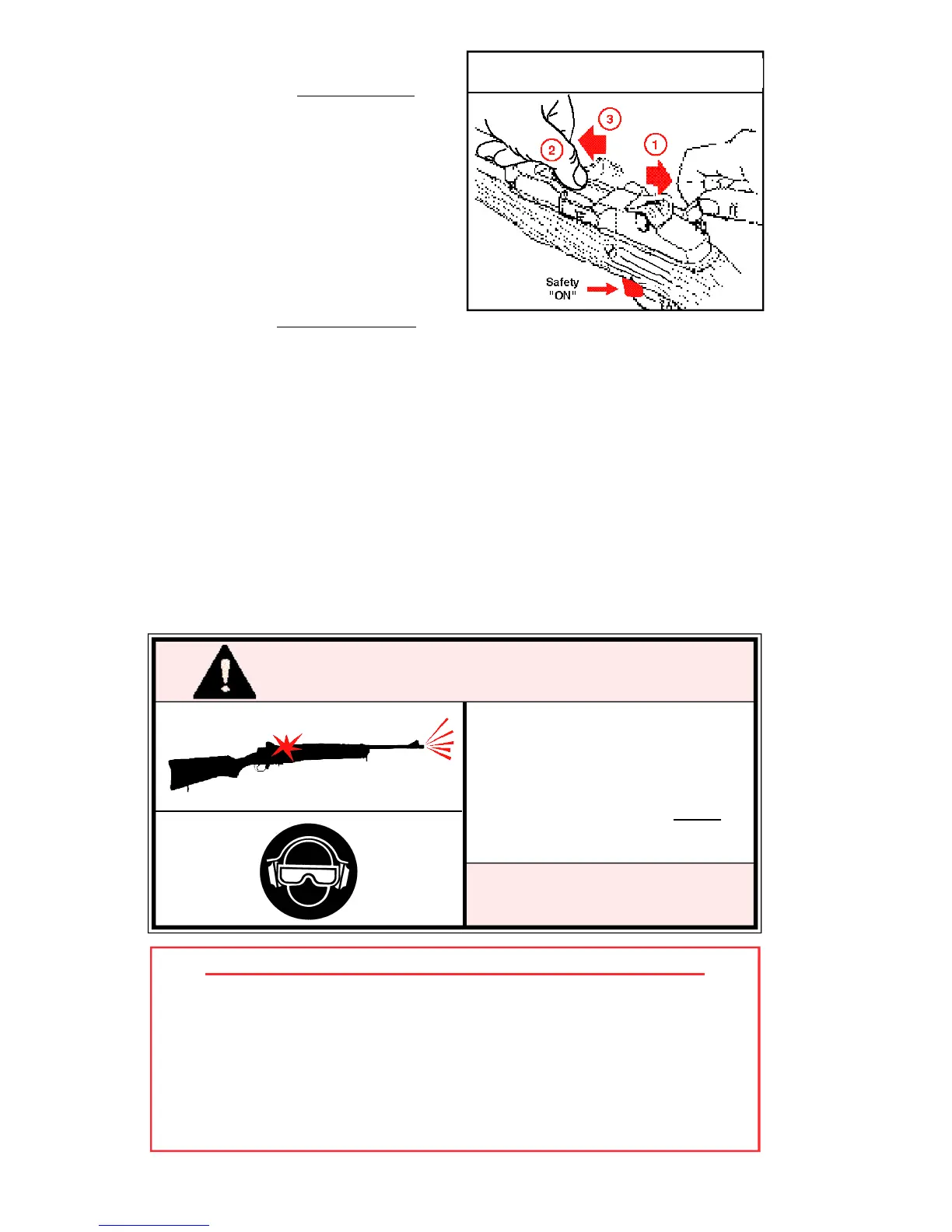 3

2

1

Safety "ON"