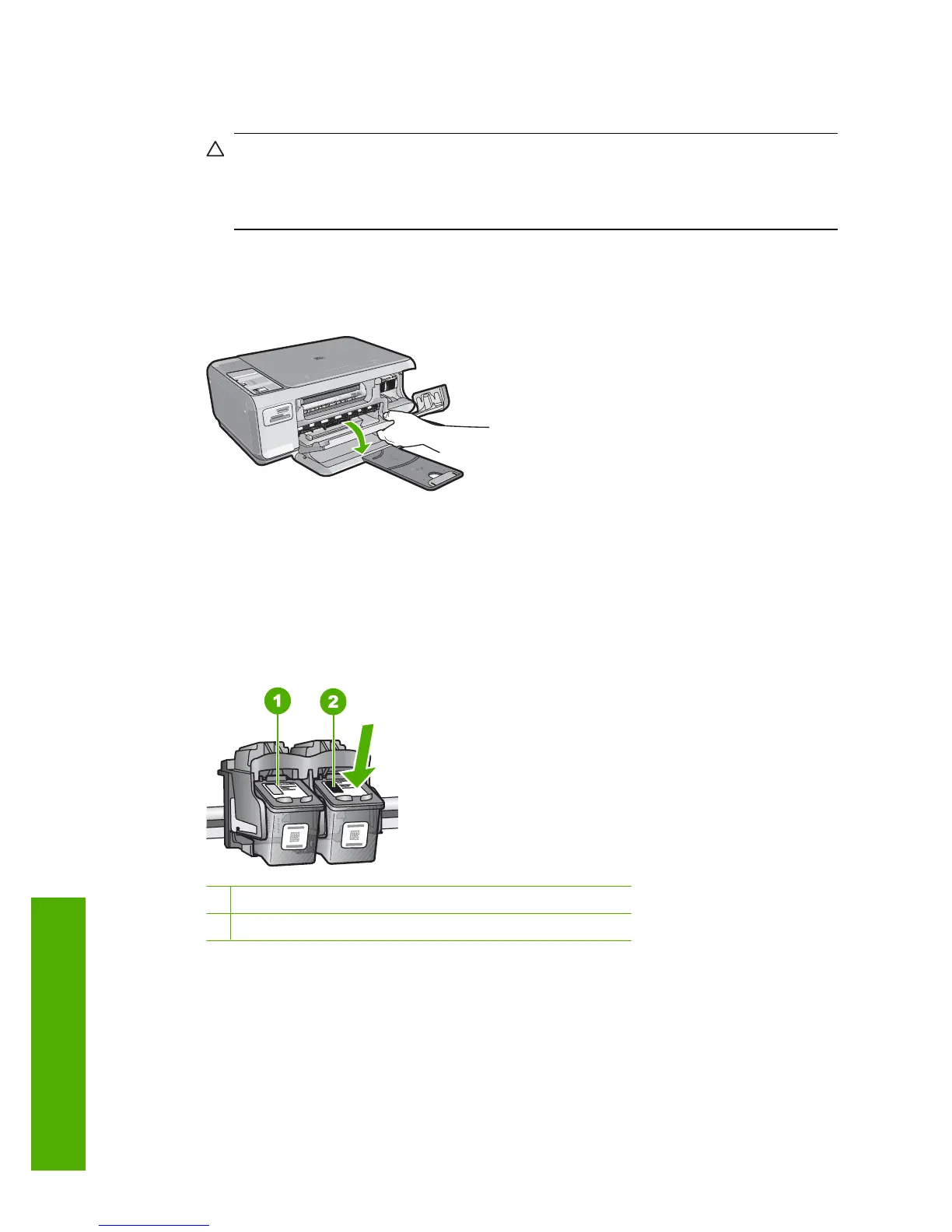 1

2