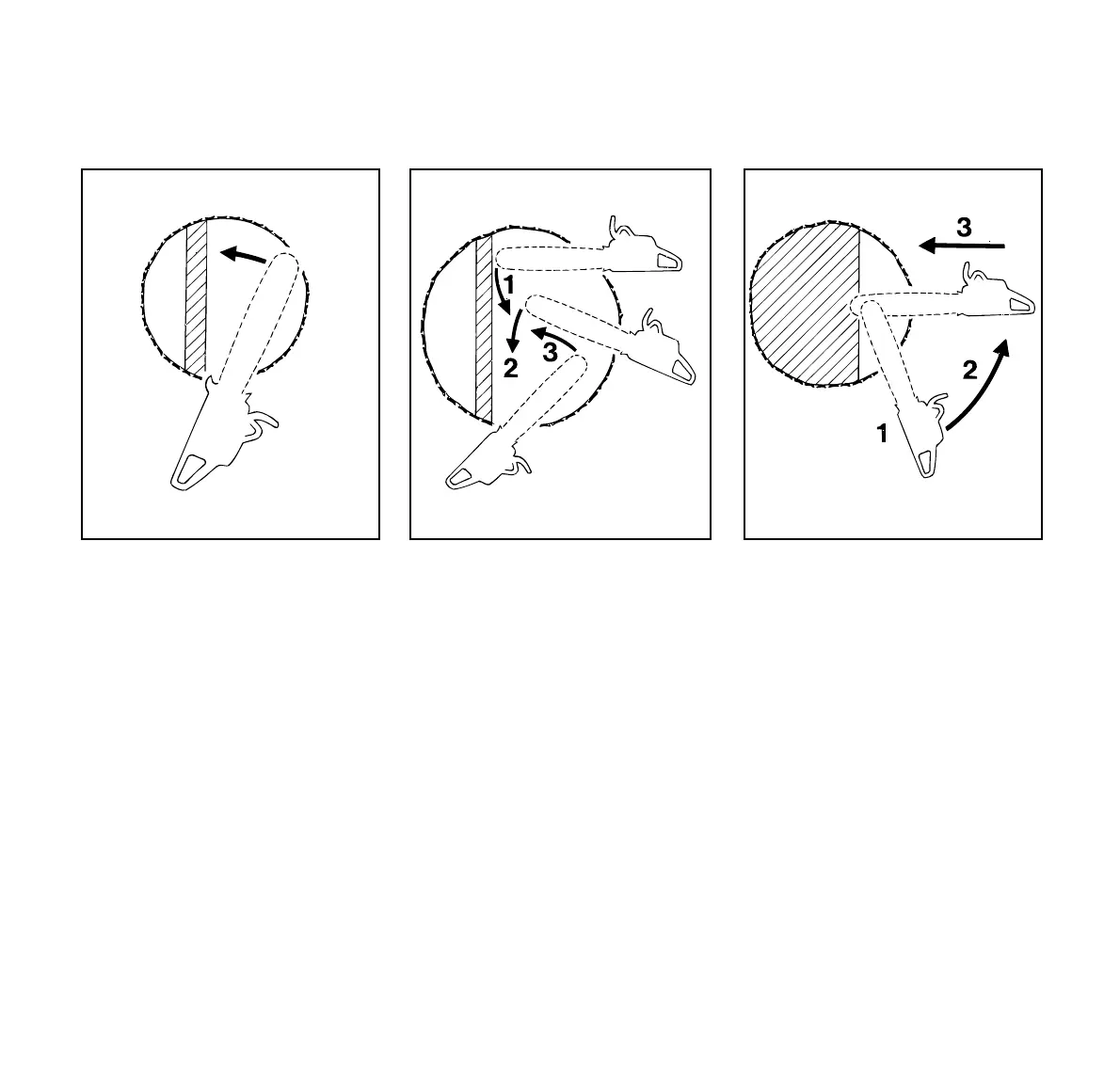 1
2
3

3
2
1