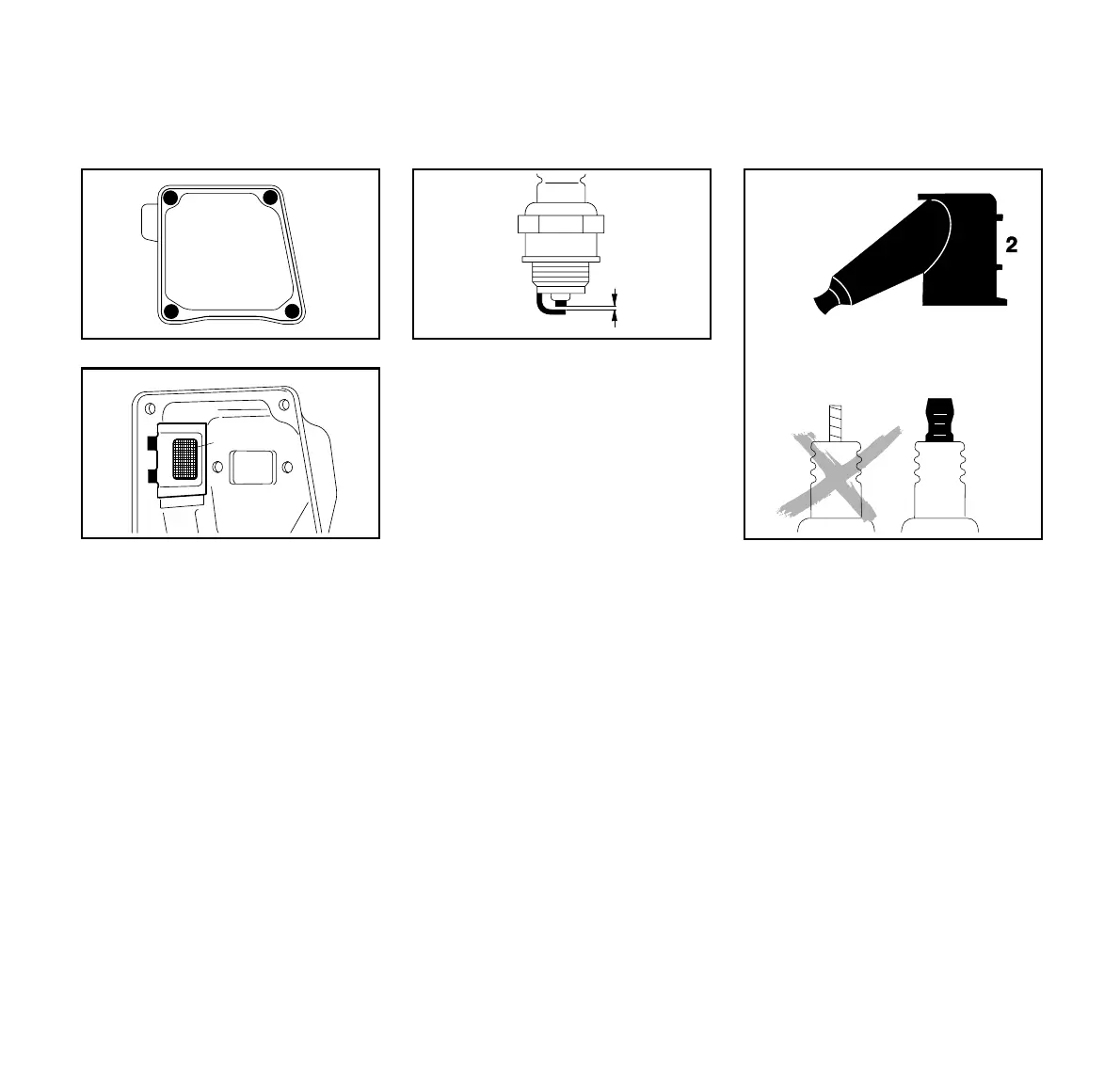 2