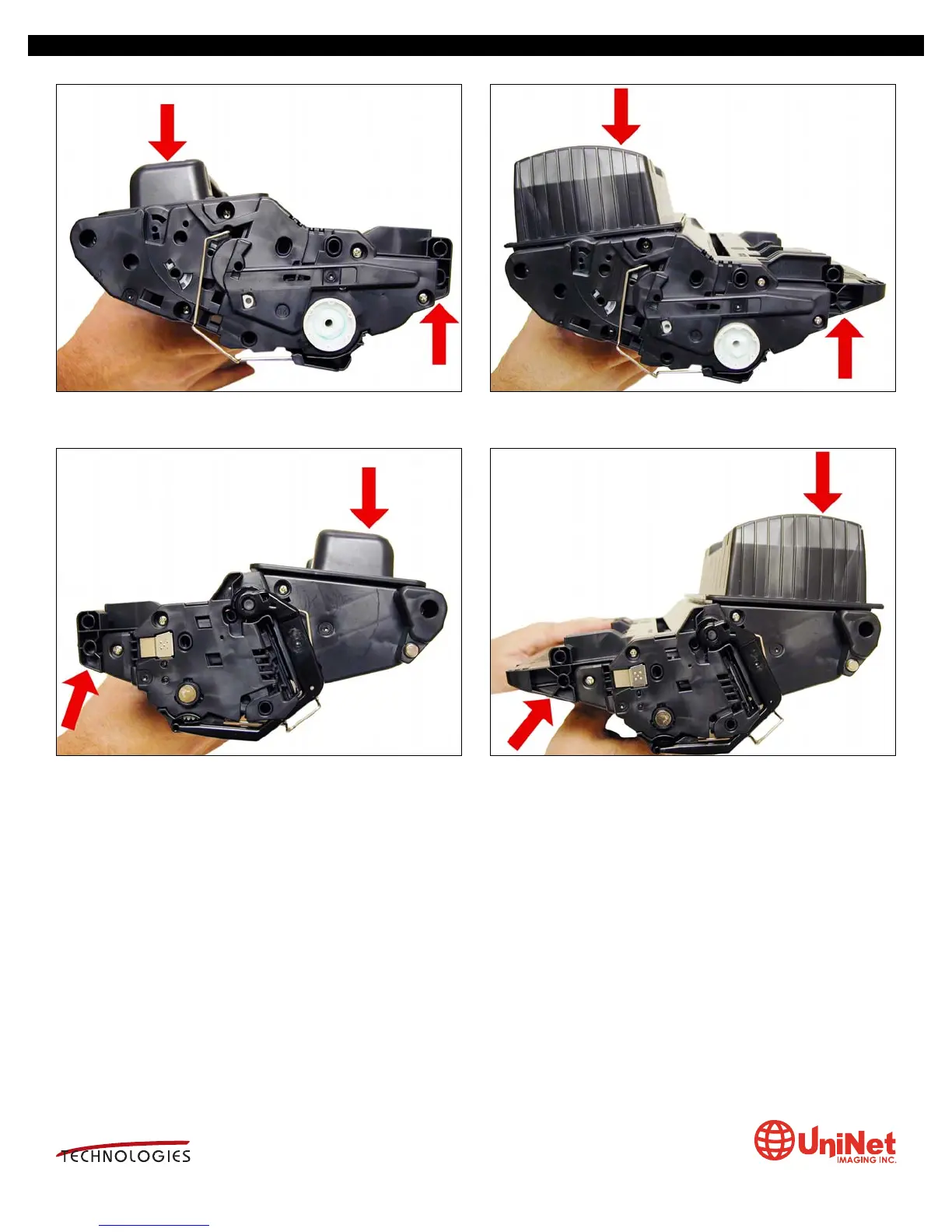 TECHNOLOGIES

UniNet
IMAGING INC.