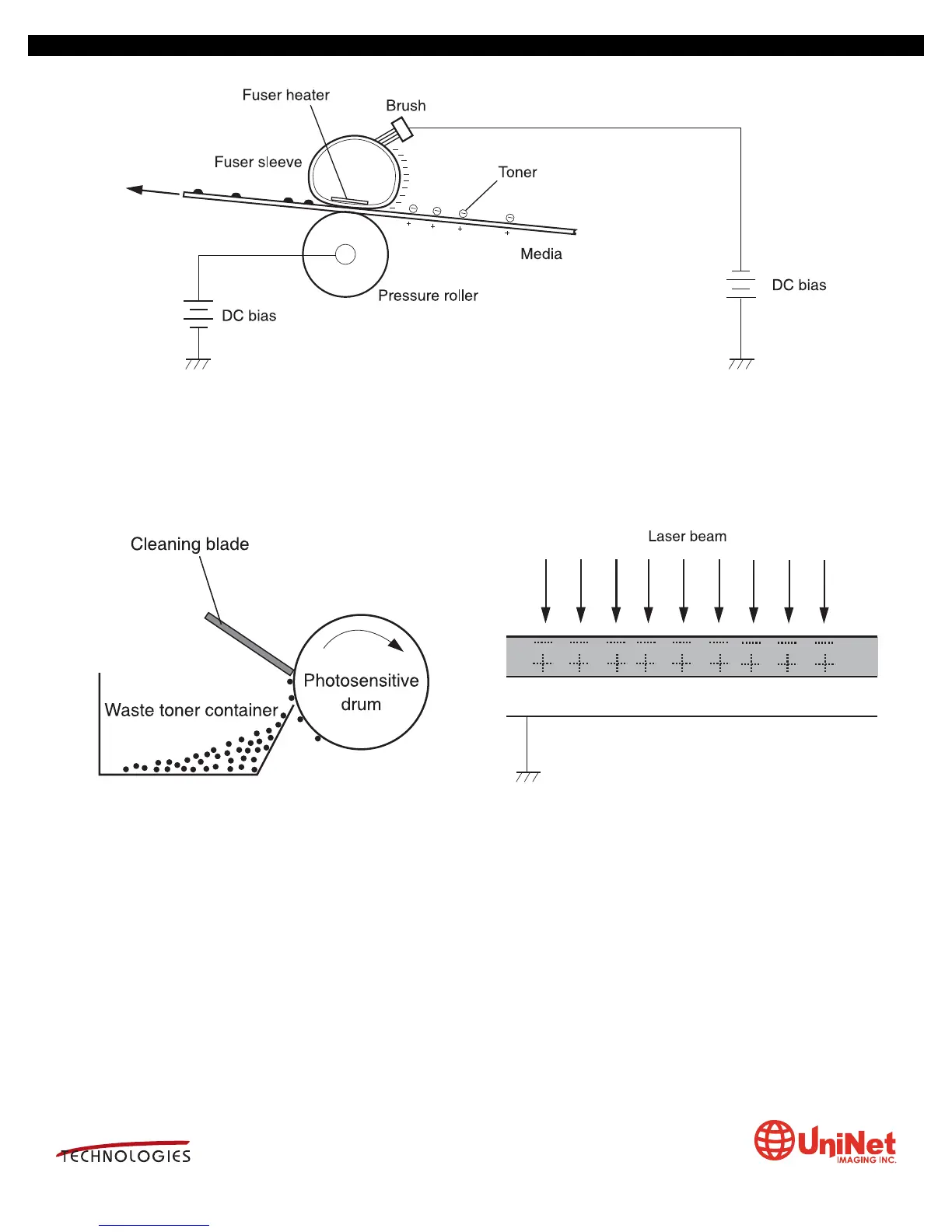 Fuser heater

Brush

Fuser sleeve

Toner

Media

Pressure roller

DC bias

DC bias

Cleaning blade

Photosensitive drum

Waste toner container

Laser beam

TECHNOLOGIES

UniNet
IMAGING INC.