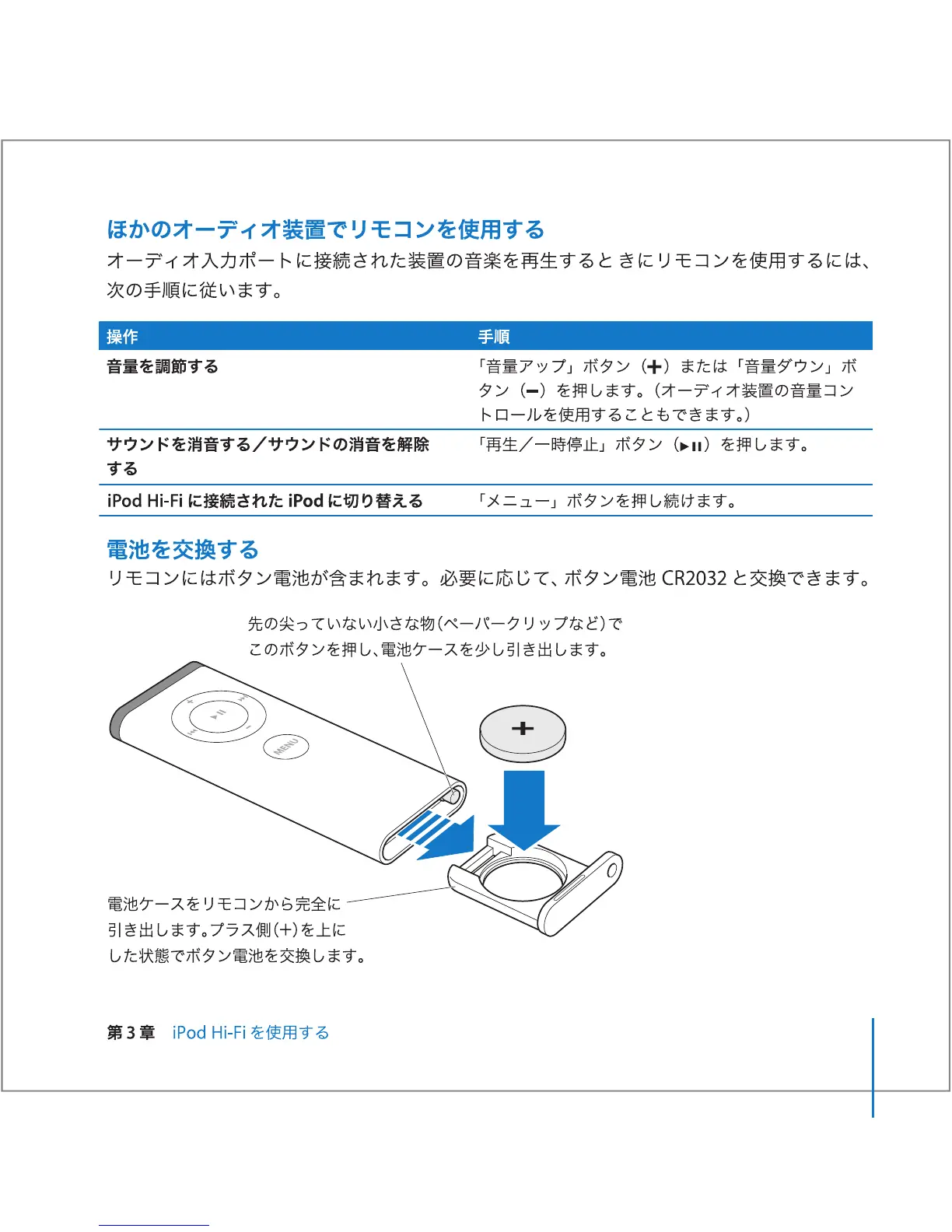 ほかのオーディオ装置でリモコンを使用する

オーディオ入力ポートに接続された装置の音楽を再生するときにリモコンを使用するには、次の手順に従います。

| 操作 | 手順 |
|---|---|
| 音量を調節する | 「音量アップ」ボタン（+）または「音量ダウン」ボタン（−）を押します。（オーディオ装置の音量コントロールを使用することもできます。） |
| サウンドを消音する／サウンドの消音を解除する | 「再生／一時停止」ボタン（▶❙❙）を押します。 |
| iPod Hi-Fi に接続された iPod に切り替える | 「メニュー」ボタンを押し続けます。 |

電池を交換する

リモコンにはボタン電池が含まれます。必要に応じて、ボタン電池 CR2032 と交換できます。

先の尖っていない小さな物（ペーパークリップなど）でこのボタンを押し、電池ケースを少し引き出します。

MENU

+

電池ケースをリモコンから完全に引き出します。プラス側（+）を上にした状態でボタン電池を交換します。

第 3 章 iPod Hi-Fi を使用する