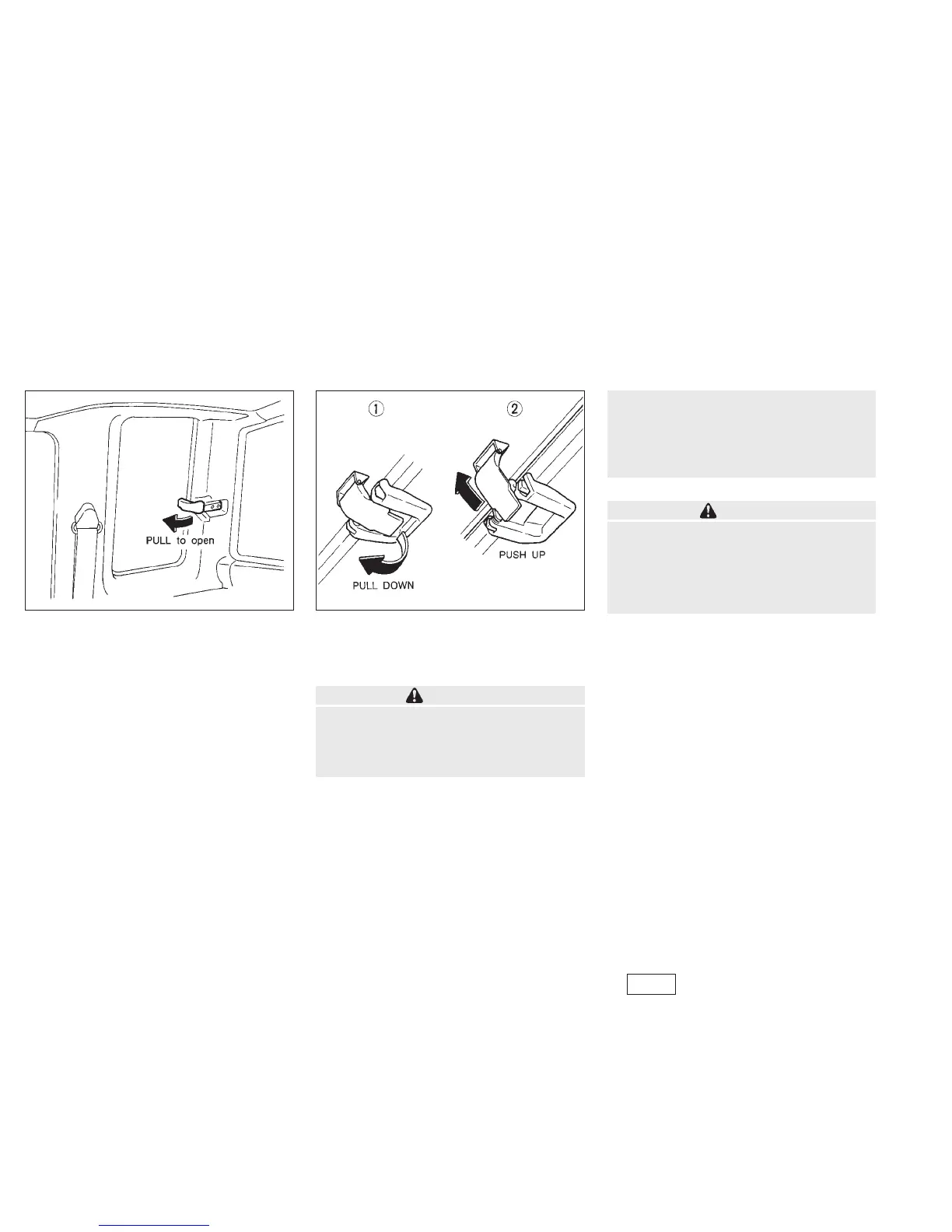 PULL to open

①

②

PULL DOWN

PUSH UP