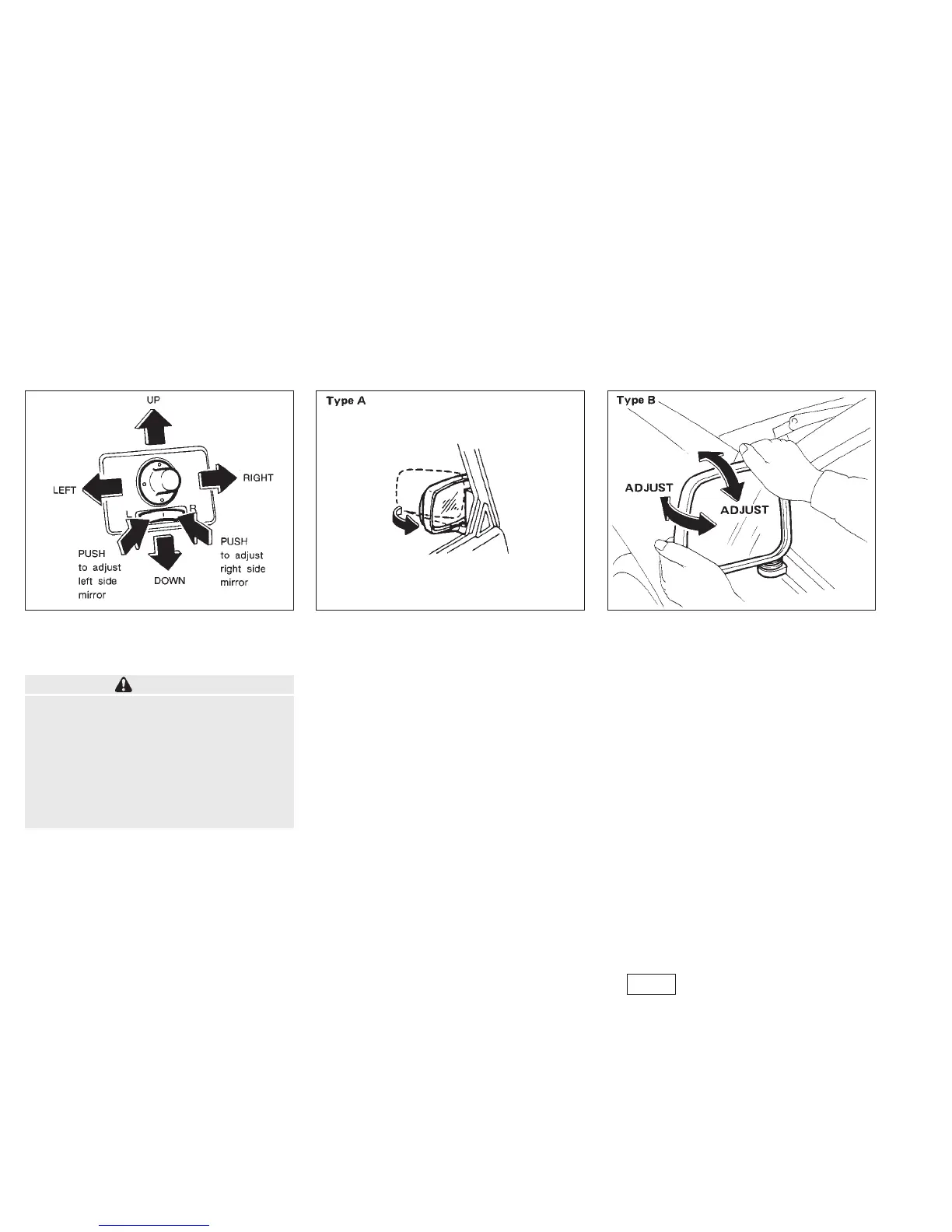 UP

LEFT

RIGHT

L

R

PUSH to adjust left side mirror

DOWN

PUSH to adjust right side mirror

Type A

Type B

ADJUST

ADJUST