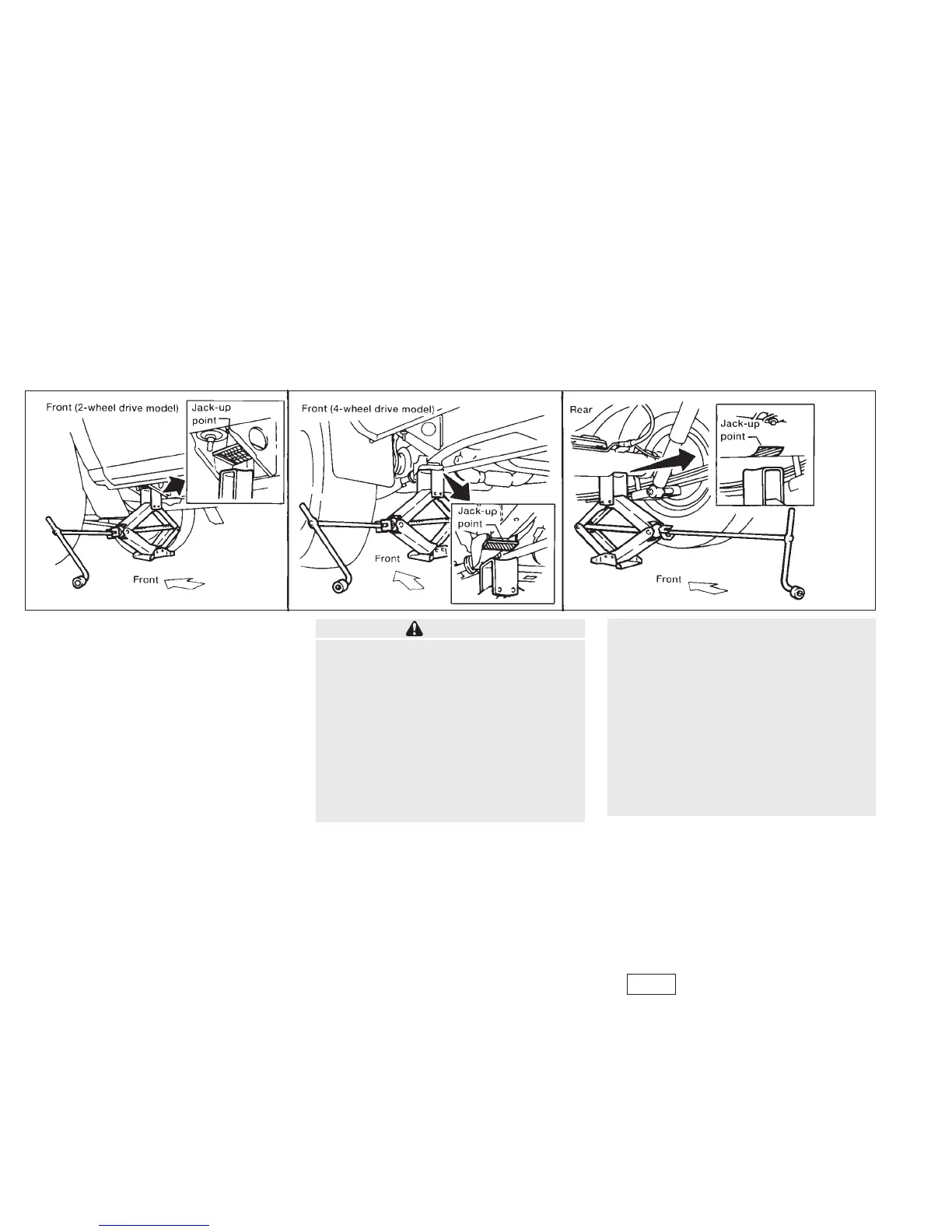 Front (2-wheel drive model)

Jack-up point

Front

Front (4-wheel drive model)

Jack-up point

Front

Rear

Jack-up point

Front