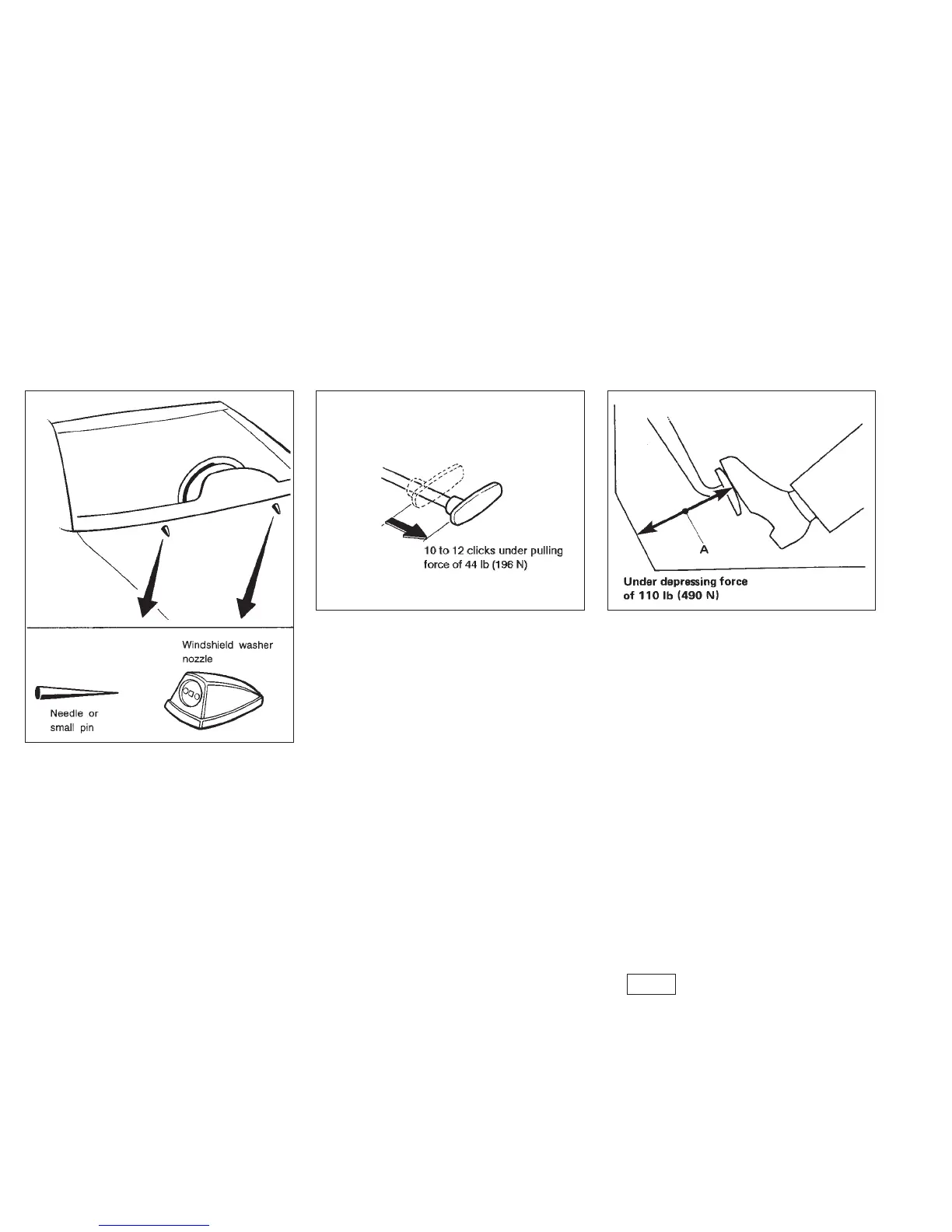 Windshield washer nozzle

Needle or small pin

10 to 12 clicks under pulling force of 44 lb (196 N)

A

Under depressing force of 110 lb (490 N)