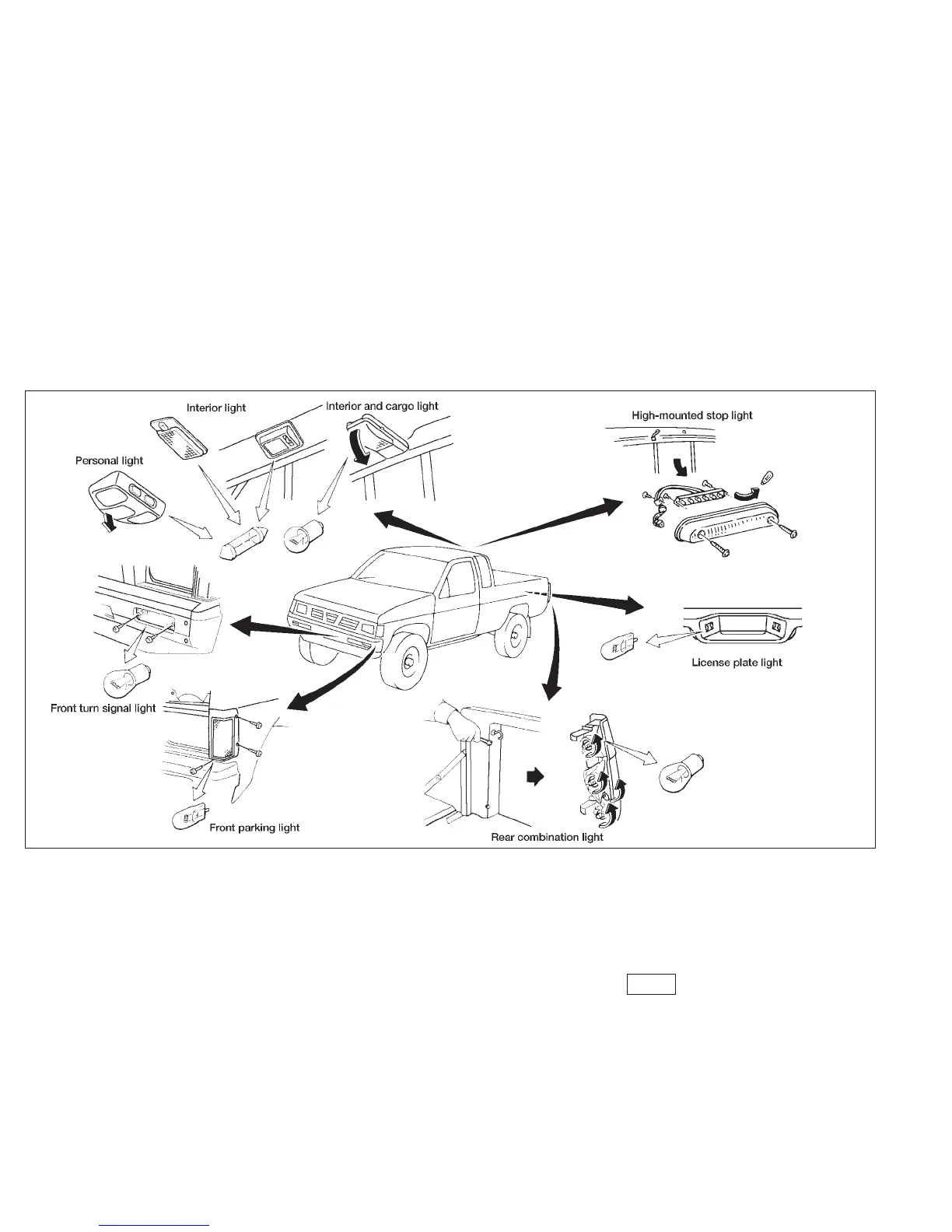 Interior light

Interior and cargo light

High-mounted stop light

Personal light

License plate light

Front turn signal light

Front parking light

Rear combination light