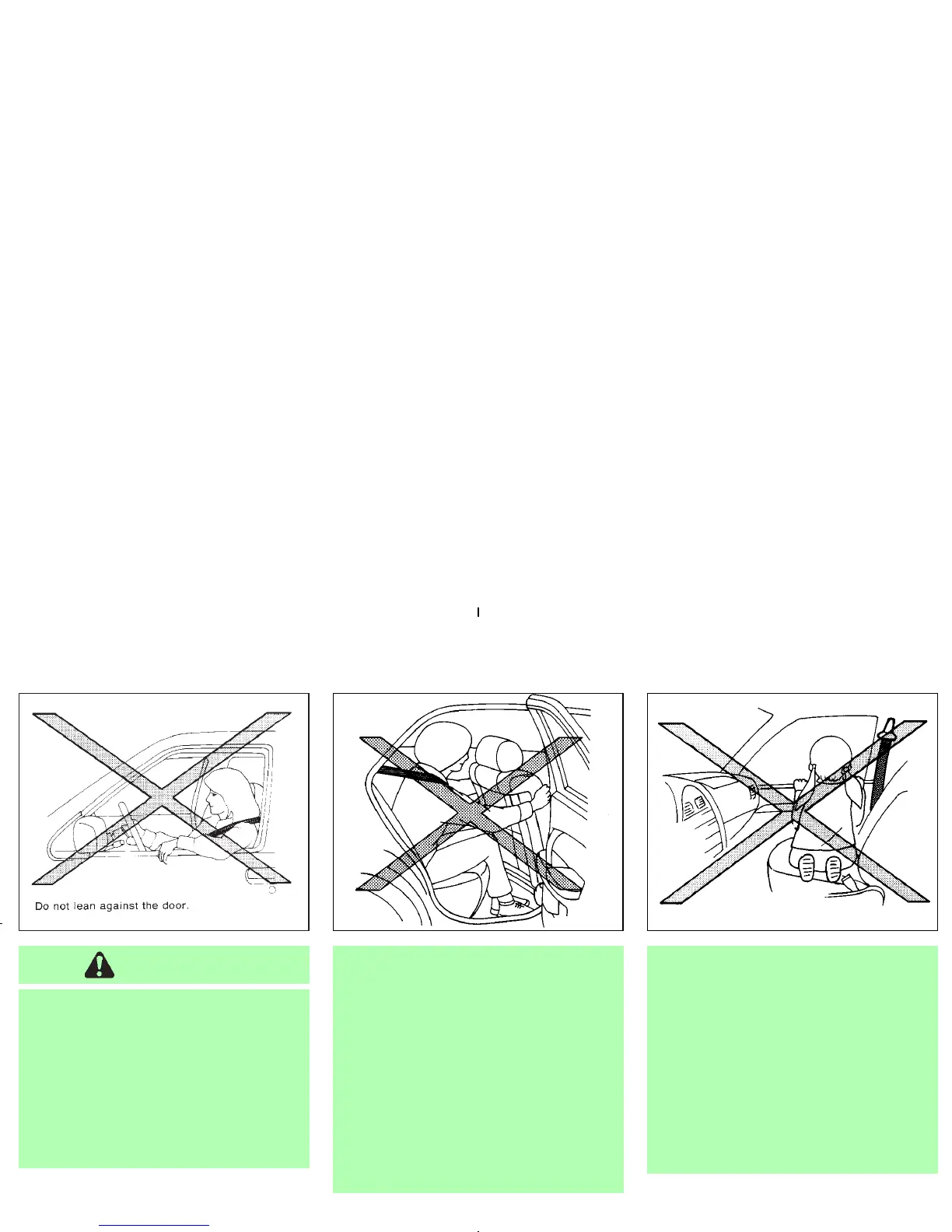 Do not lean against the door.