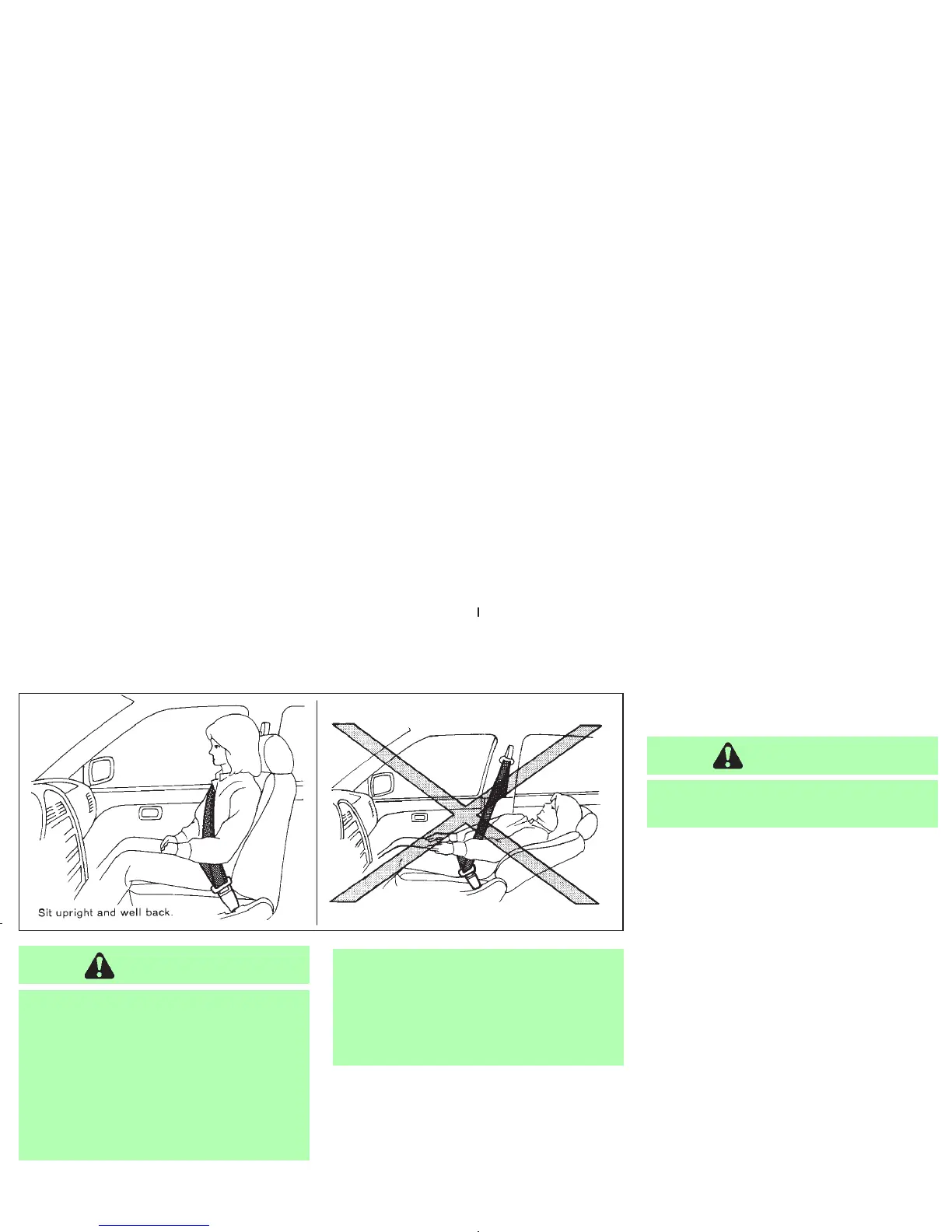 Sit upright and well back.