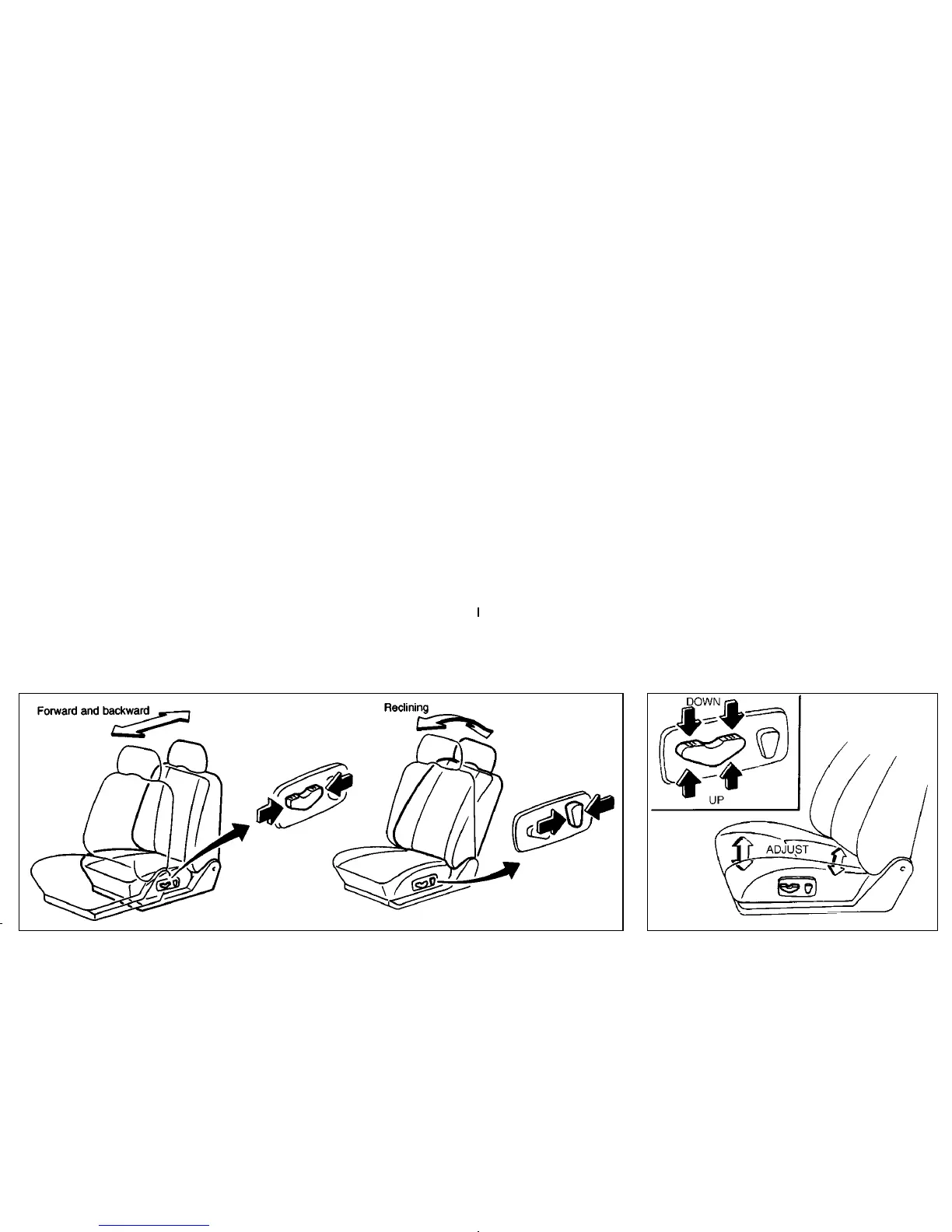 Forward and backward

Reclining

DOWN

UP

ADJUST