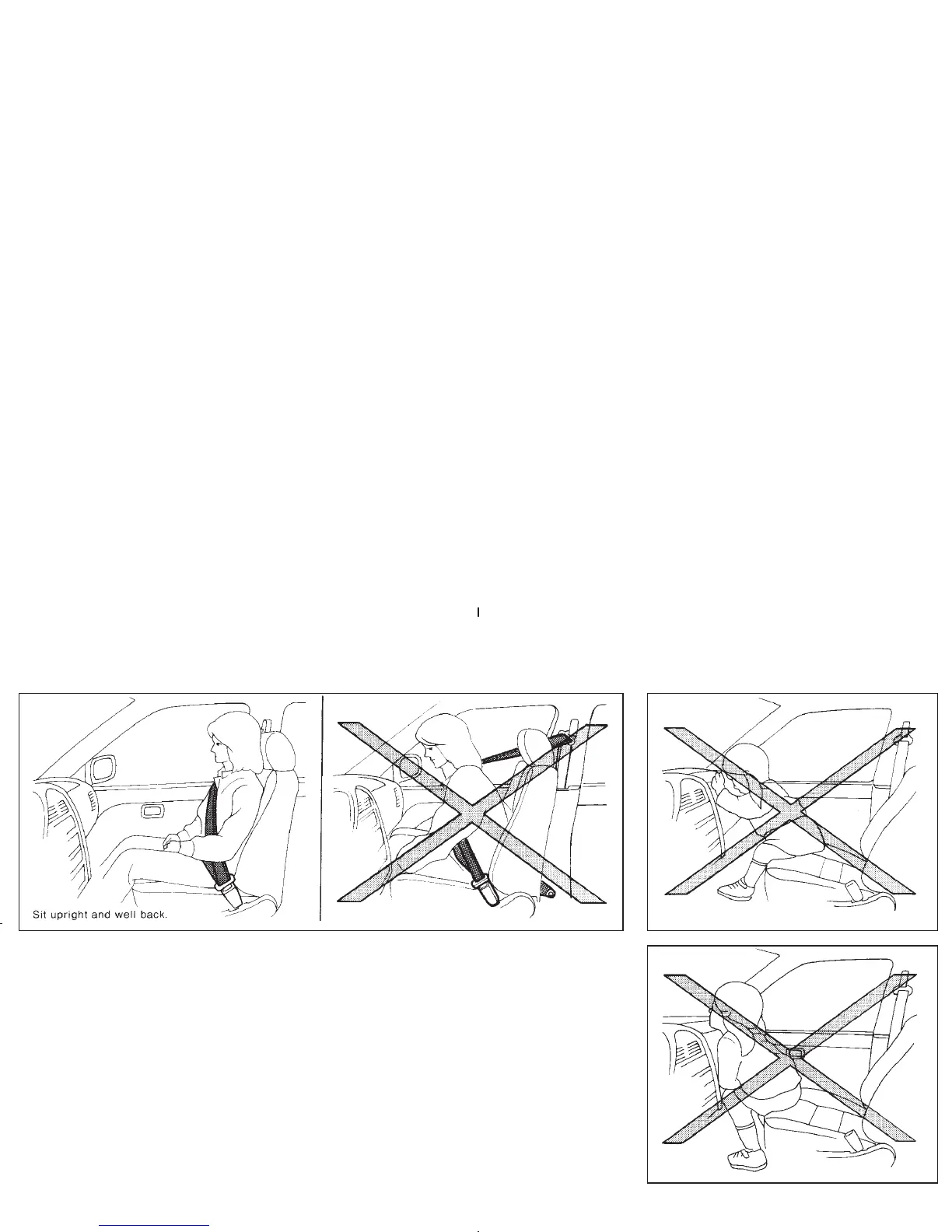 Sit upright and well back.