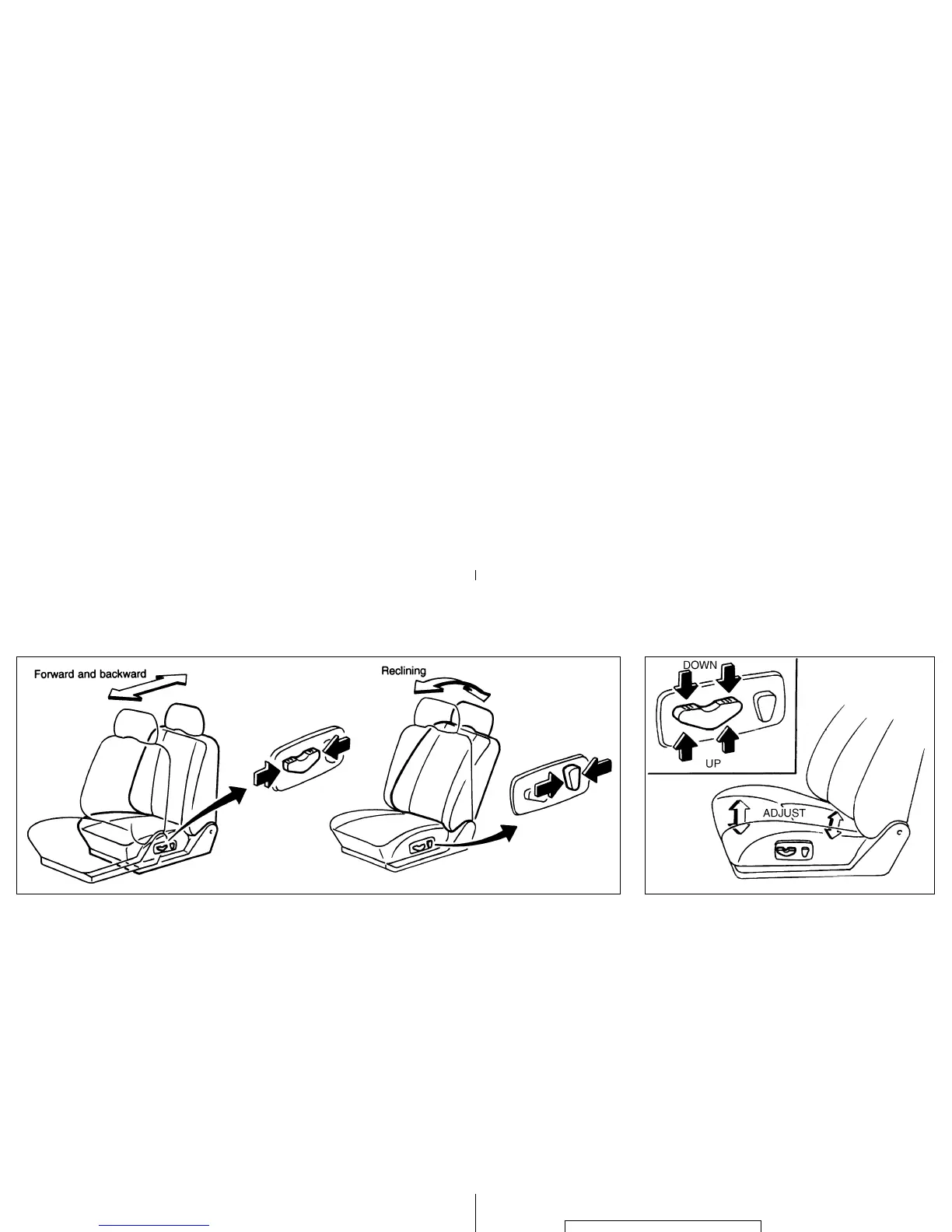 Forward and backward

Reclining

DOWN

UP

ADJUST