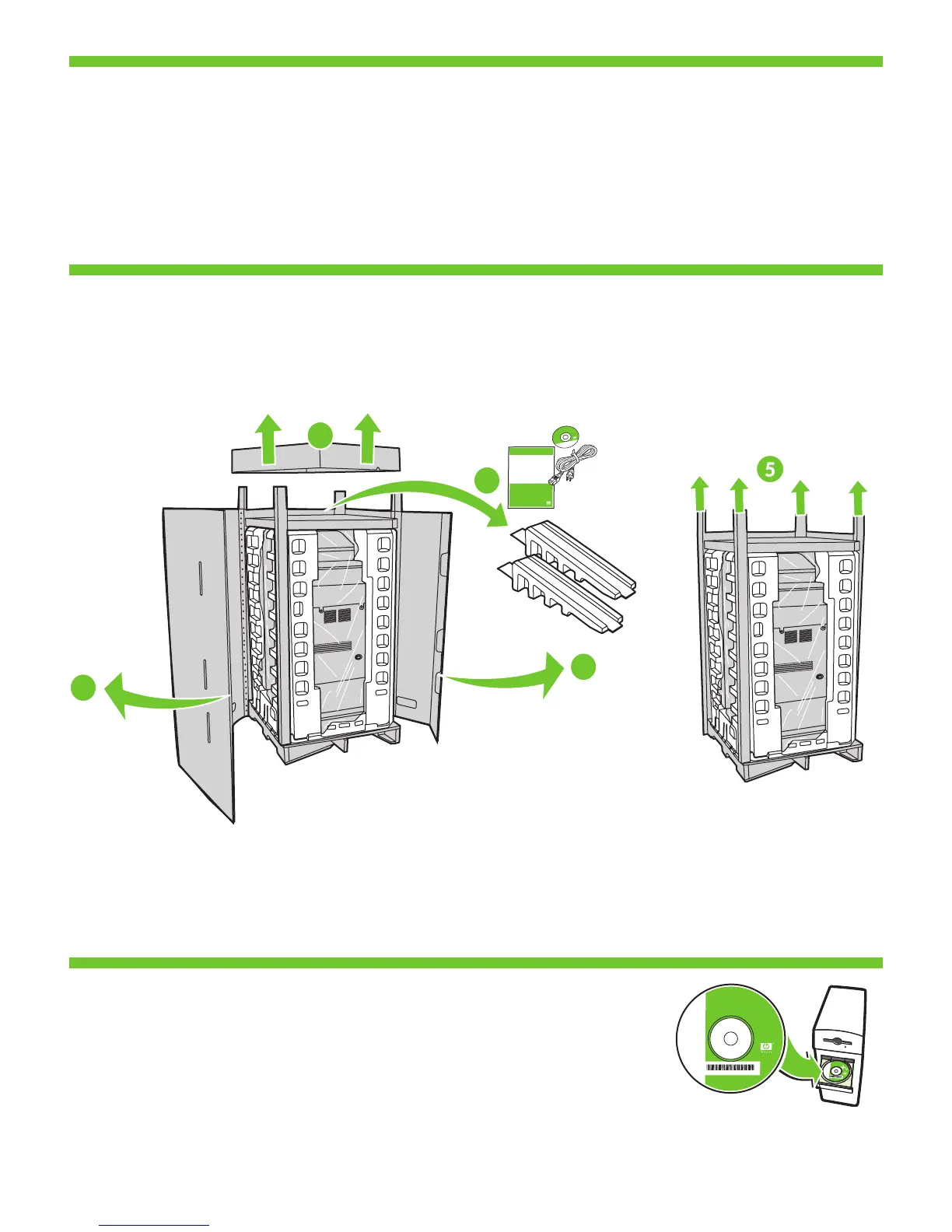 5