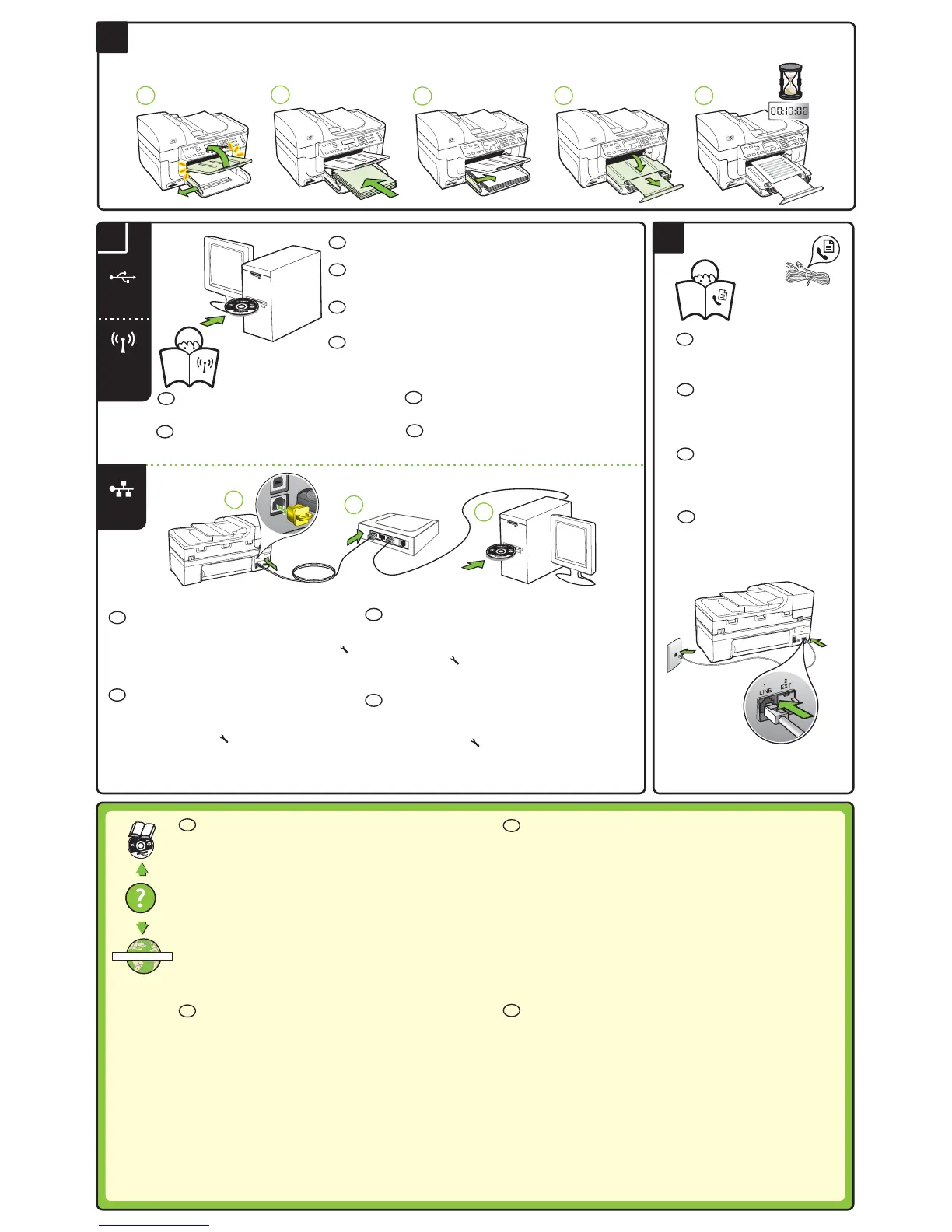 00:10:00

1
LINE

2
EXT