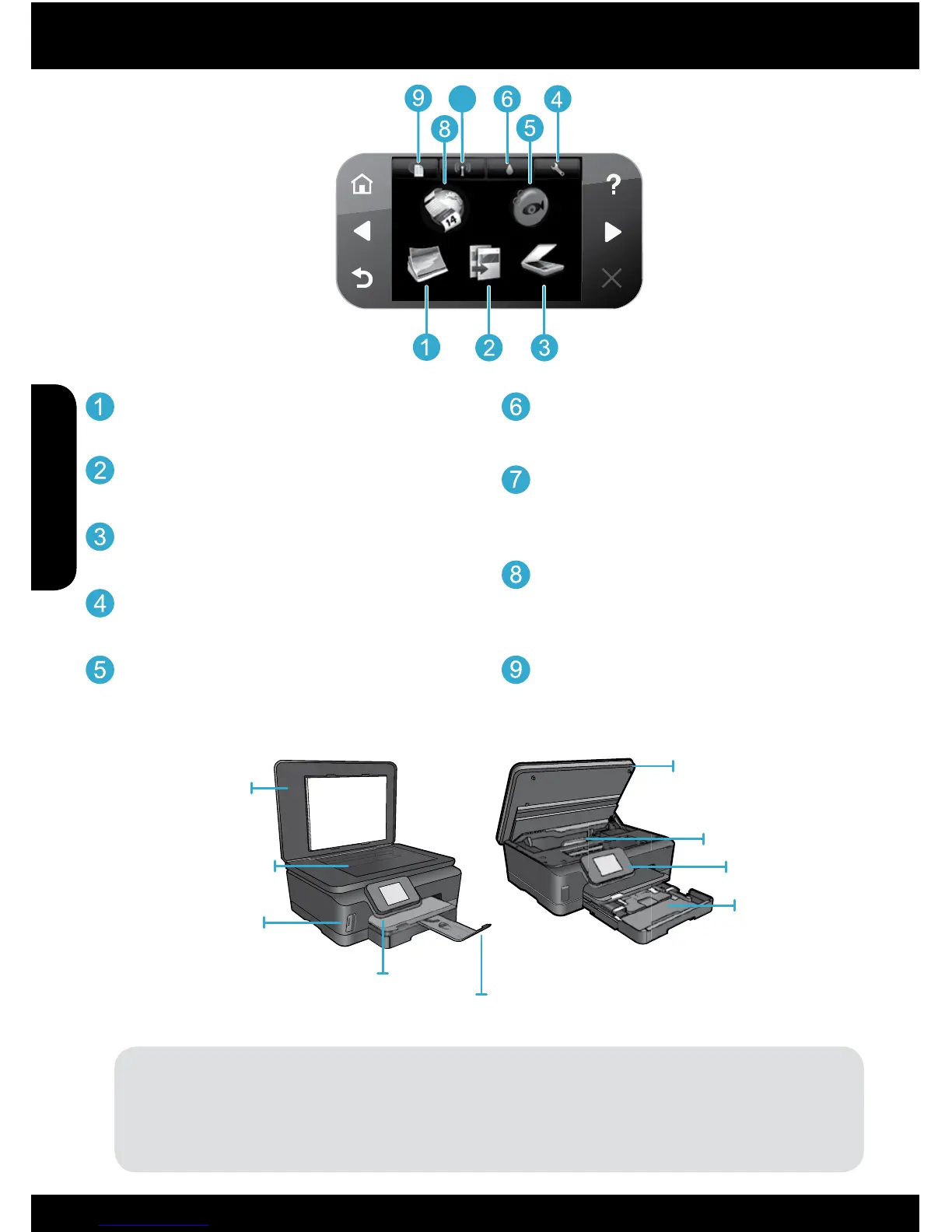 9 6 4
8 5
?
14
1 2 3

1

2

3

4

5

6

7

8

9