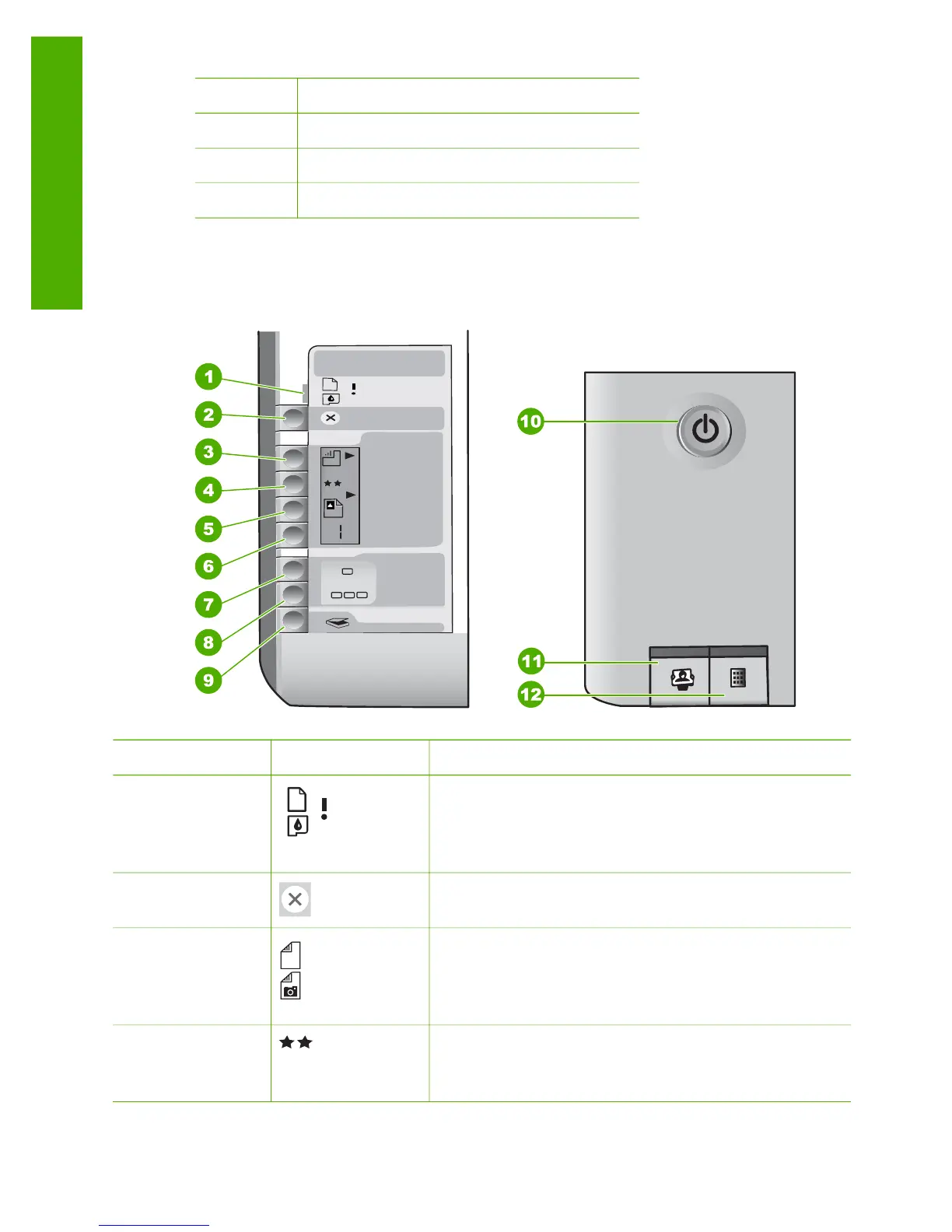 1

2

3

4

5

6

7

8

9

10

11

12