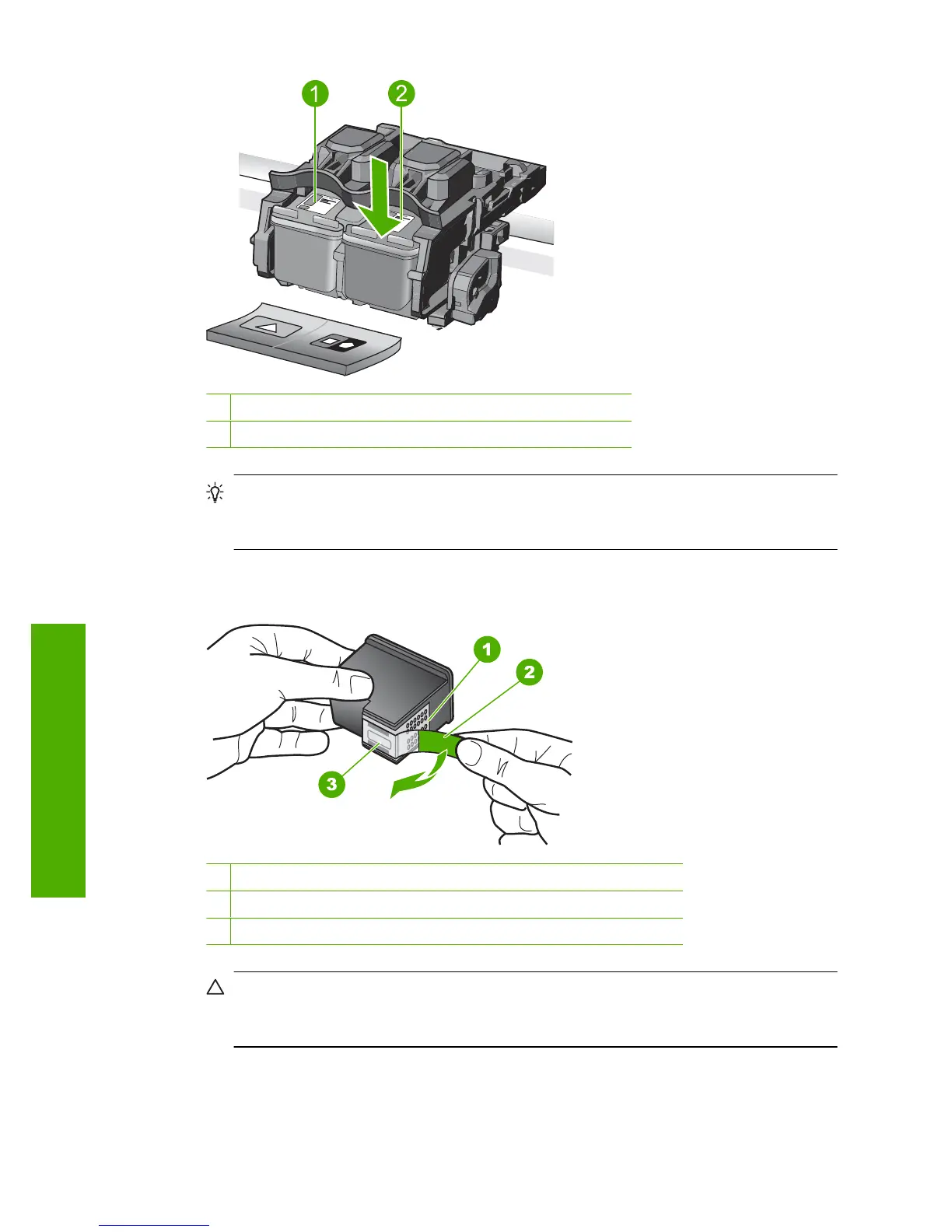 1

2

1

2

3