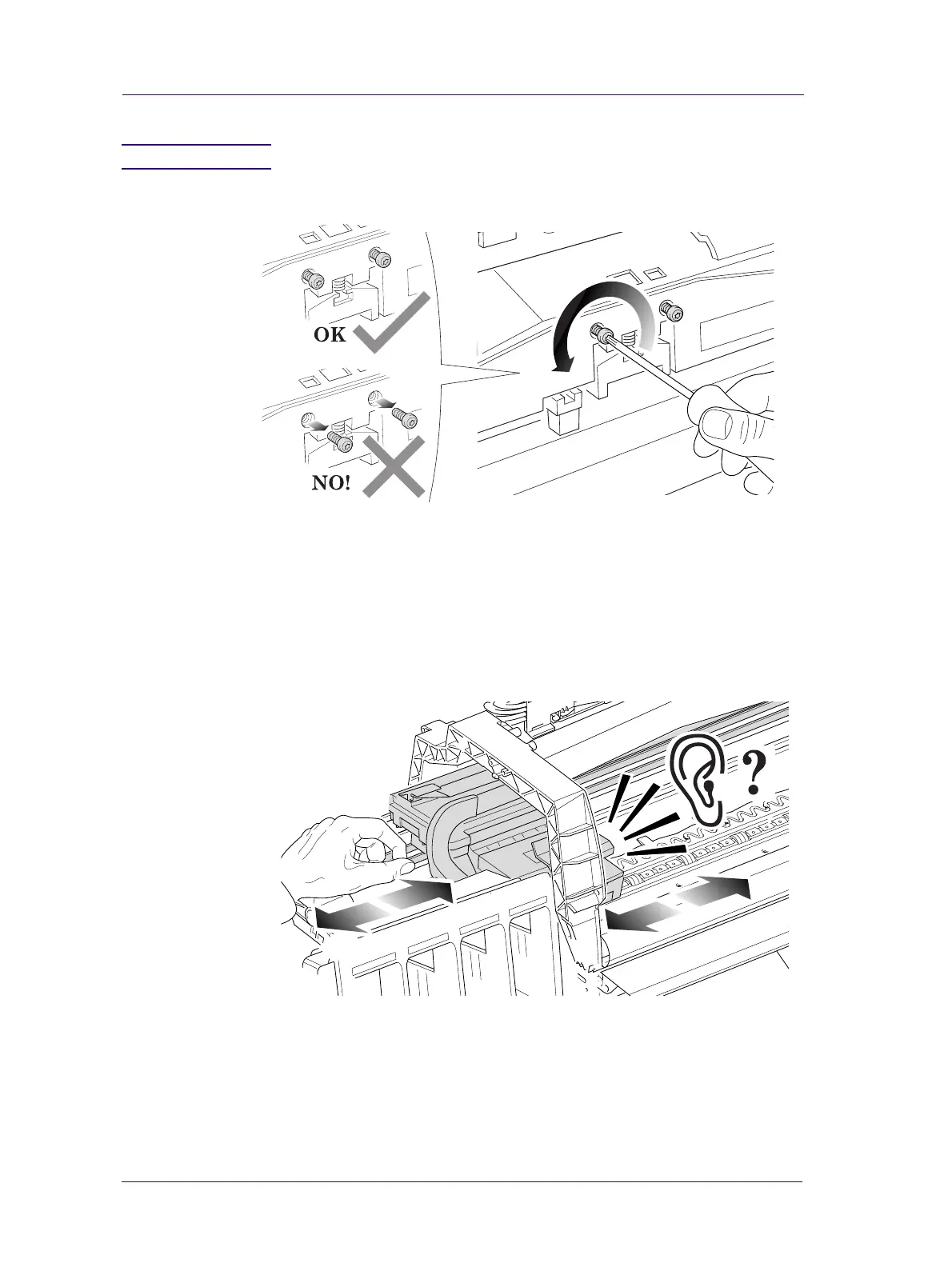 OK

NO!

?