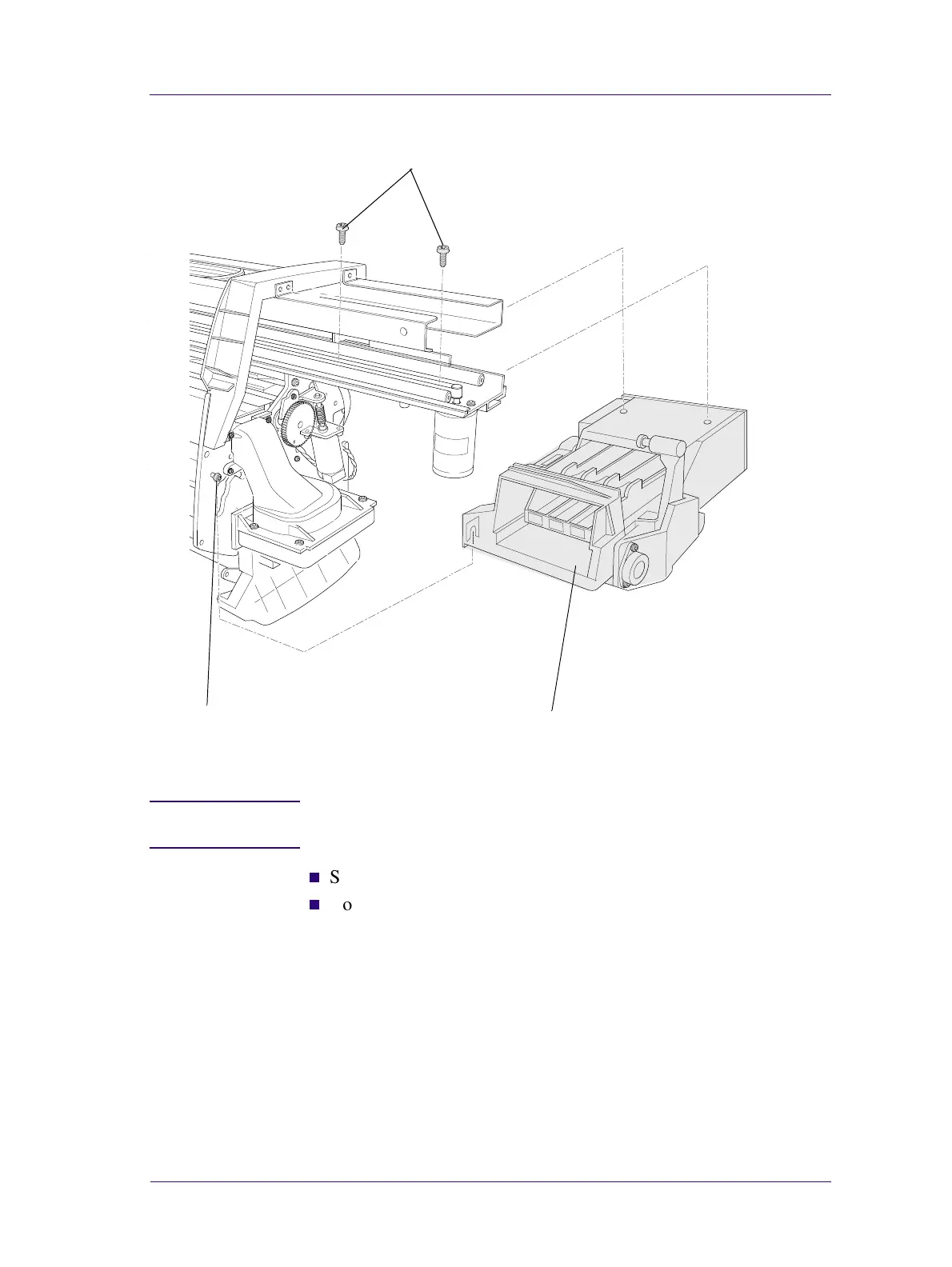 S

o