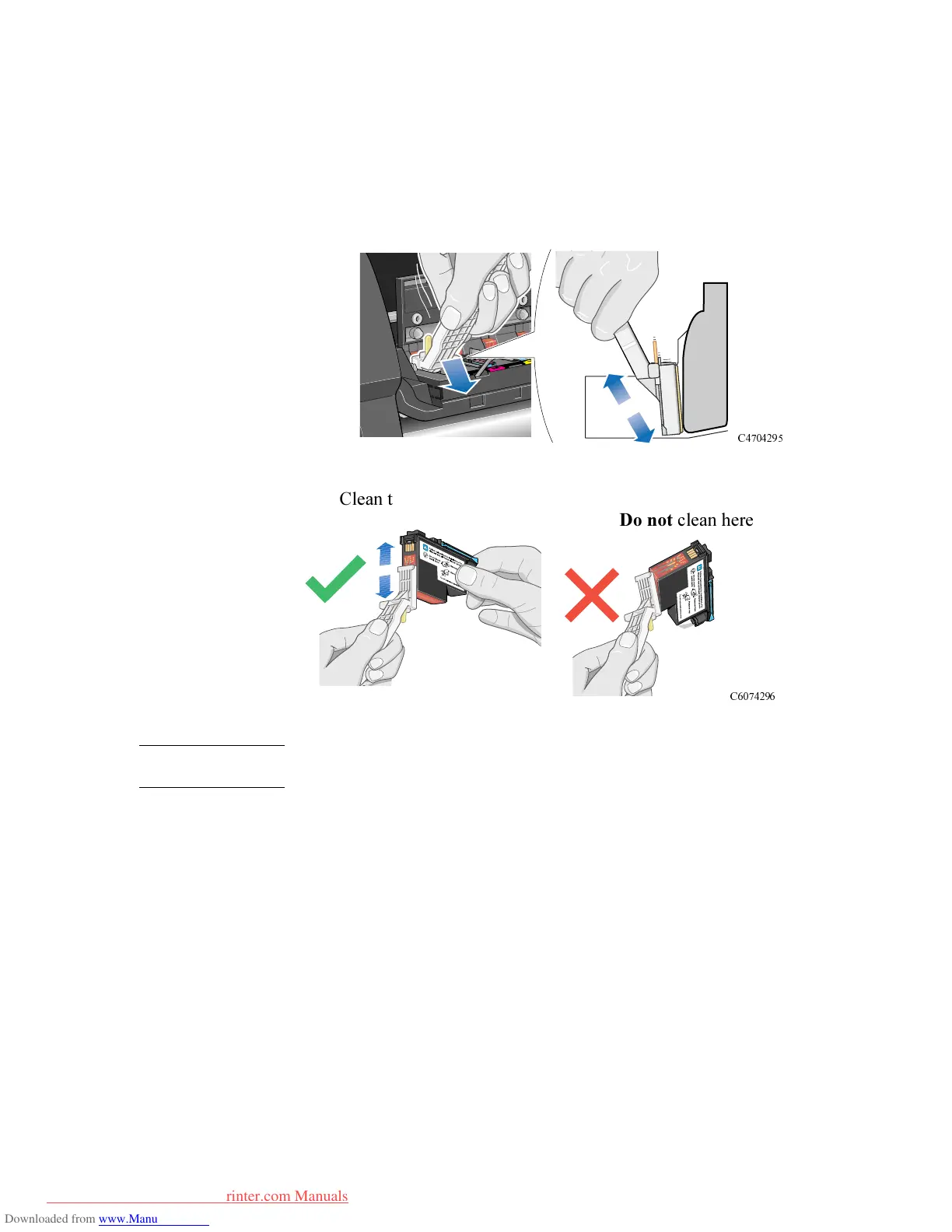 C4704295

Clean t

**Do not** clean here

C6074296

rinter.com Manuals

Downloaded from www.Manu