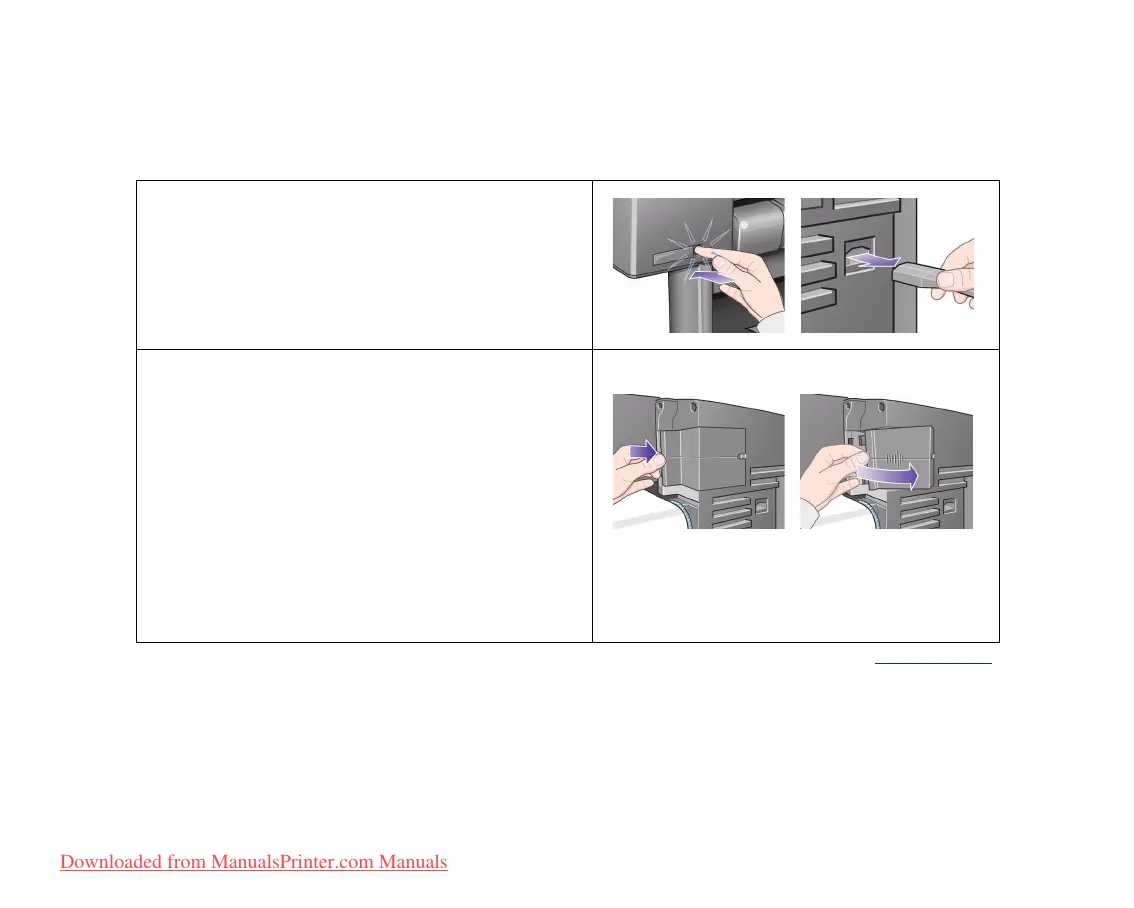 Downloaded from ManualsPrinter.com Manuals