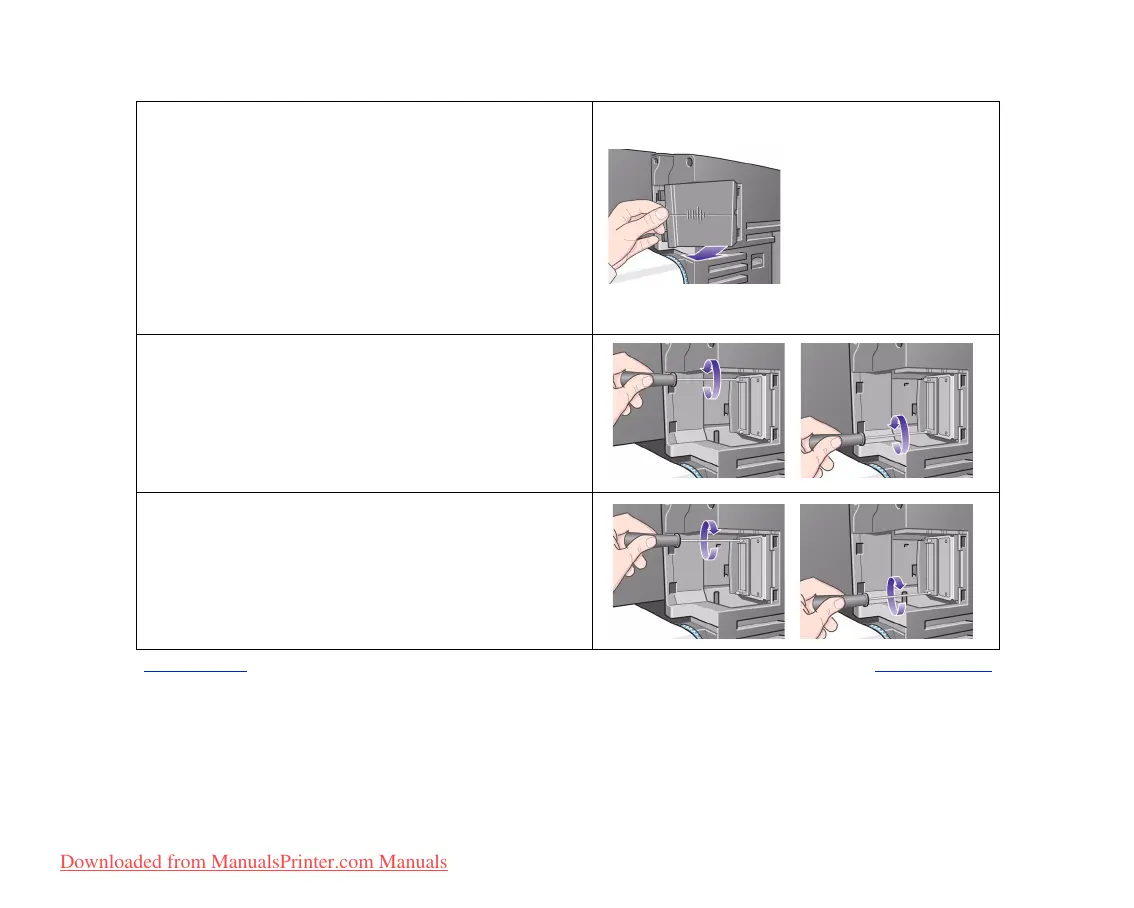 Downloaded from ManualsPrinter.com Manuals