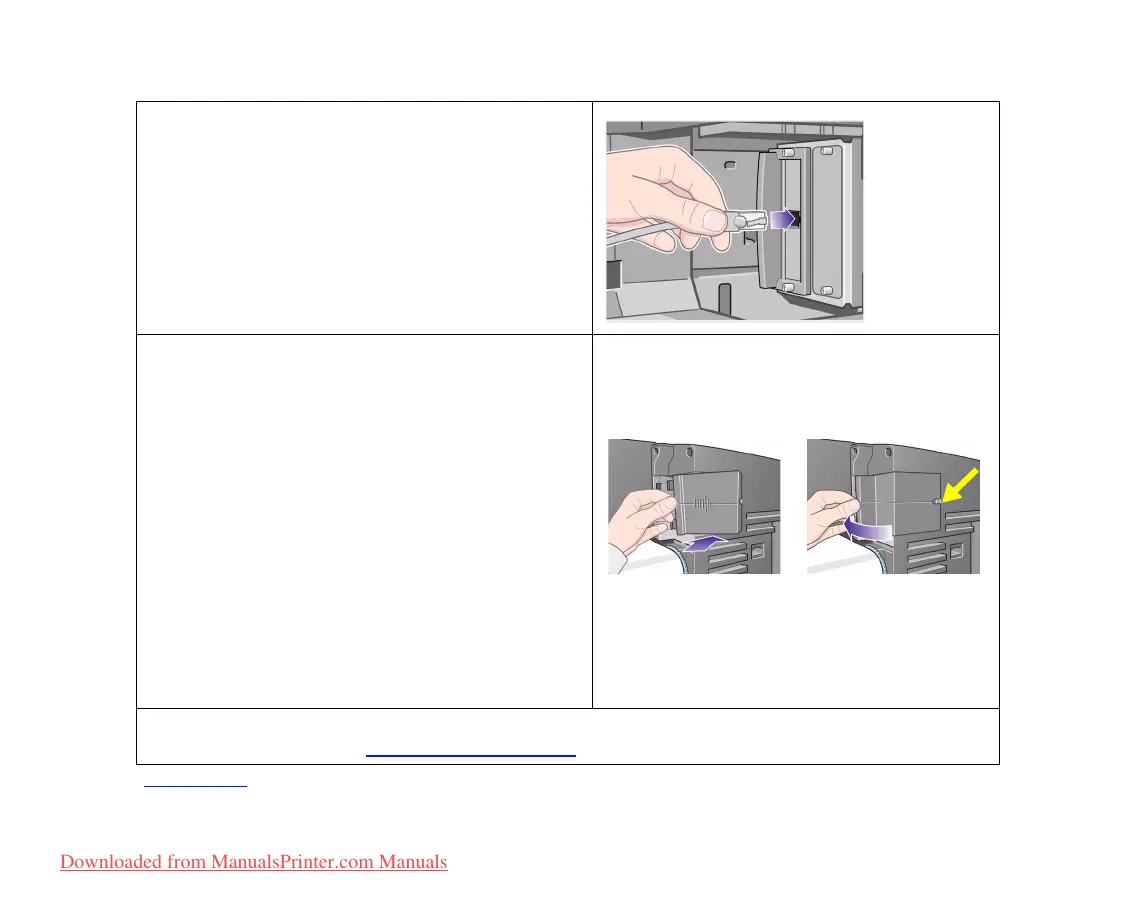 Downloaded from ManualsPrinter.com Manuals