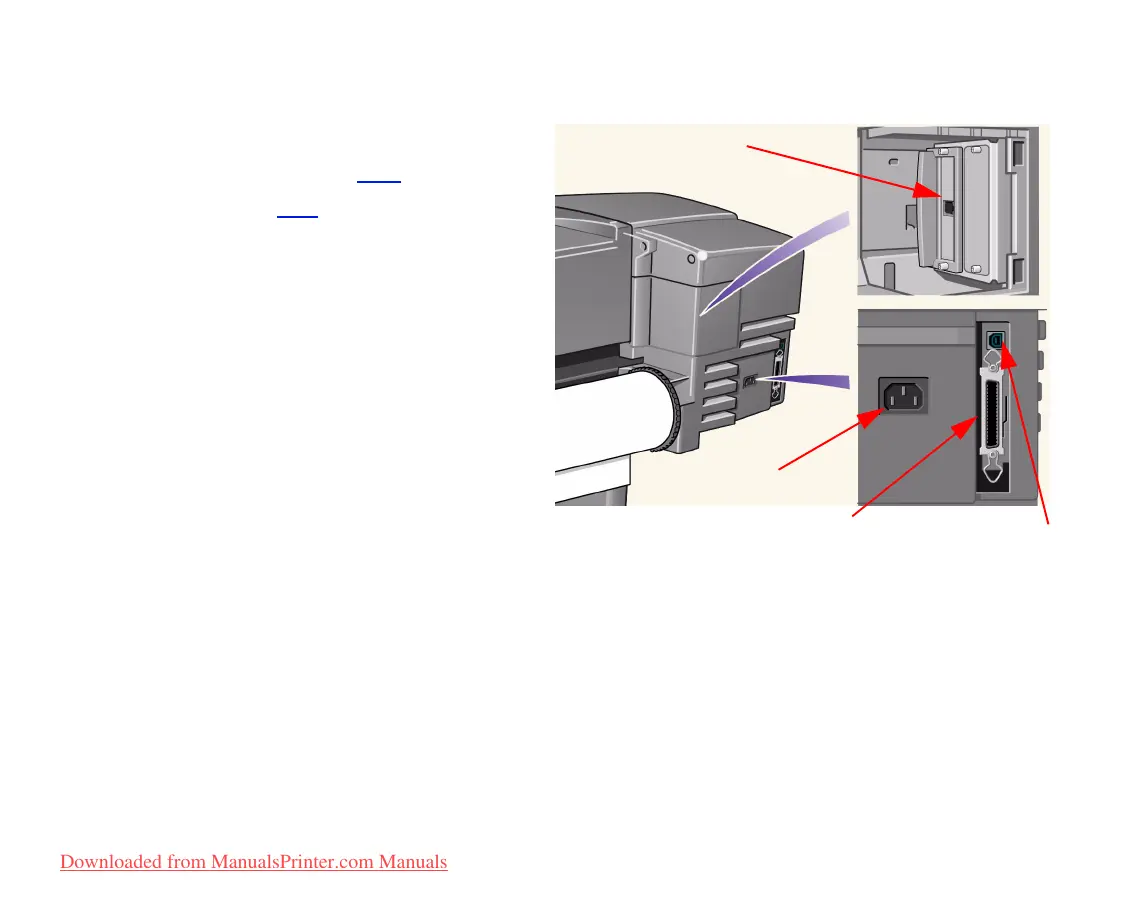 Downloaded from ManualsPrinter.com Manuals