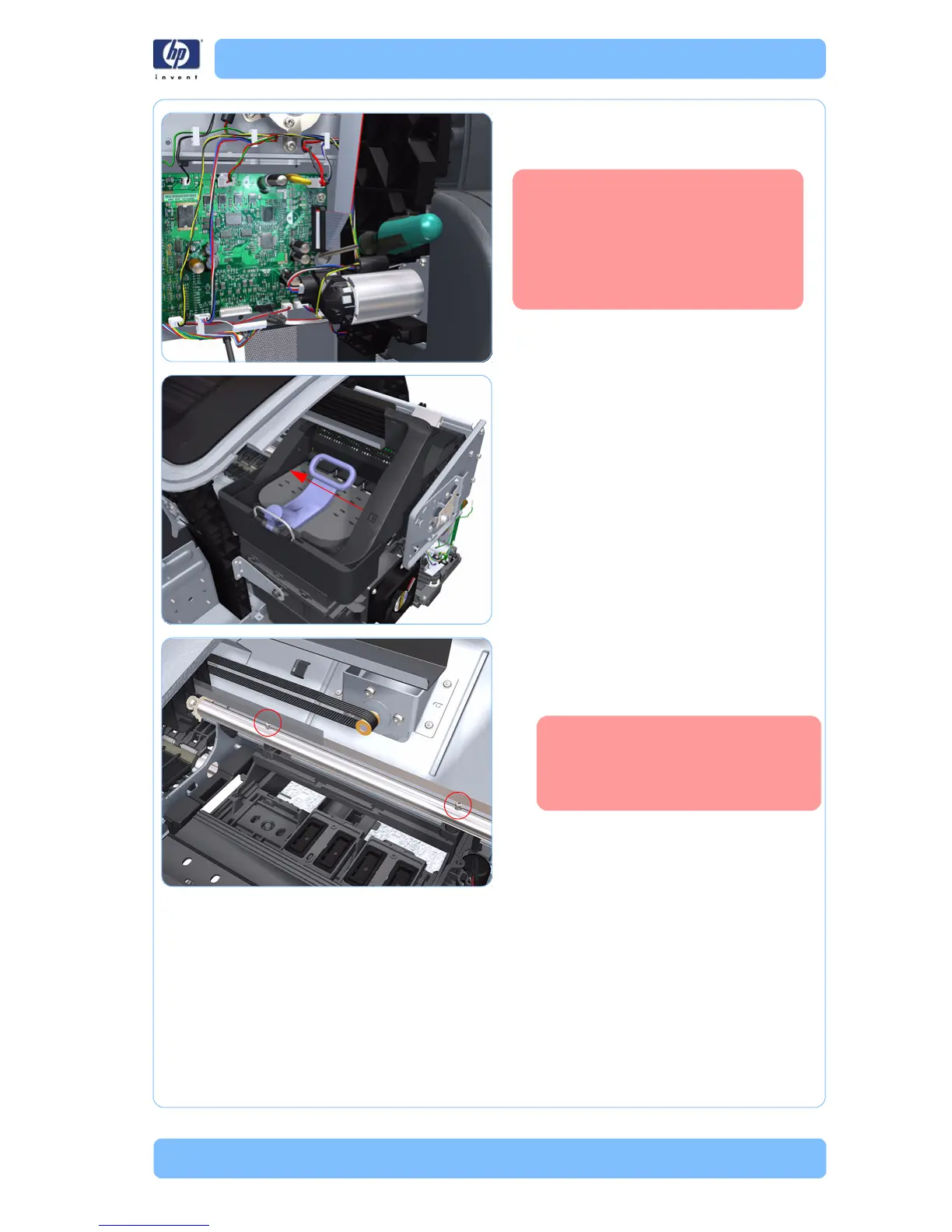 hp
invent