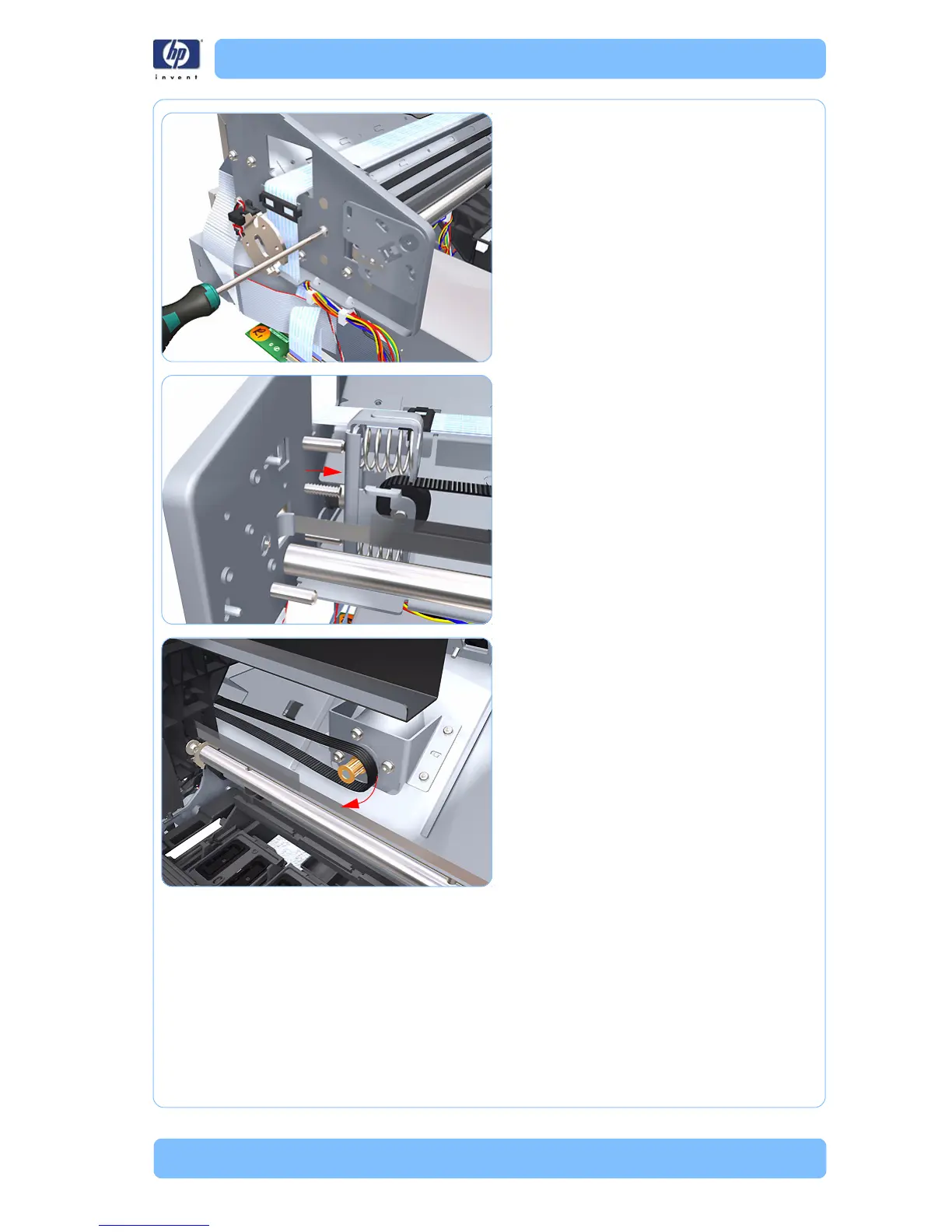 hp
invent