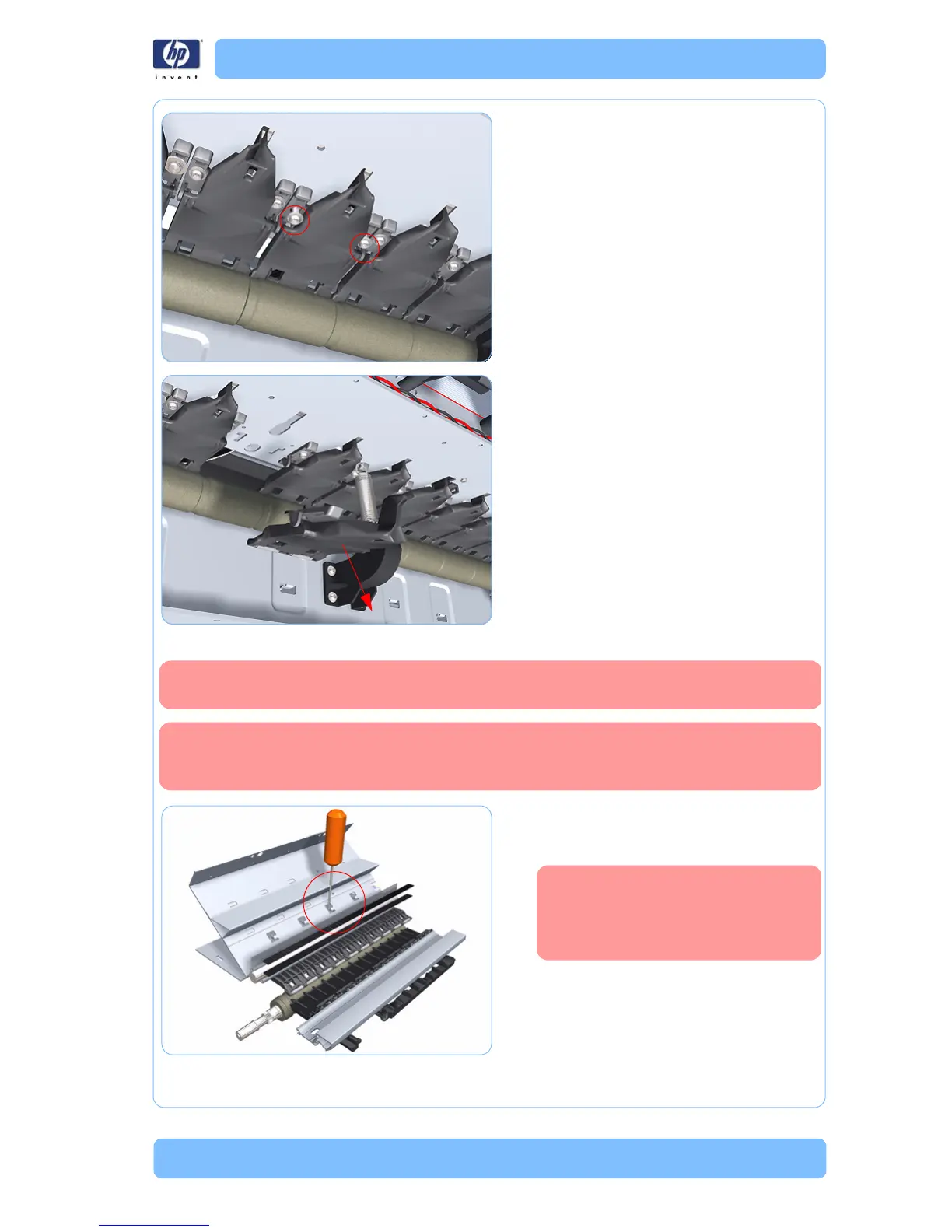 hp
invent