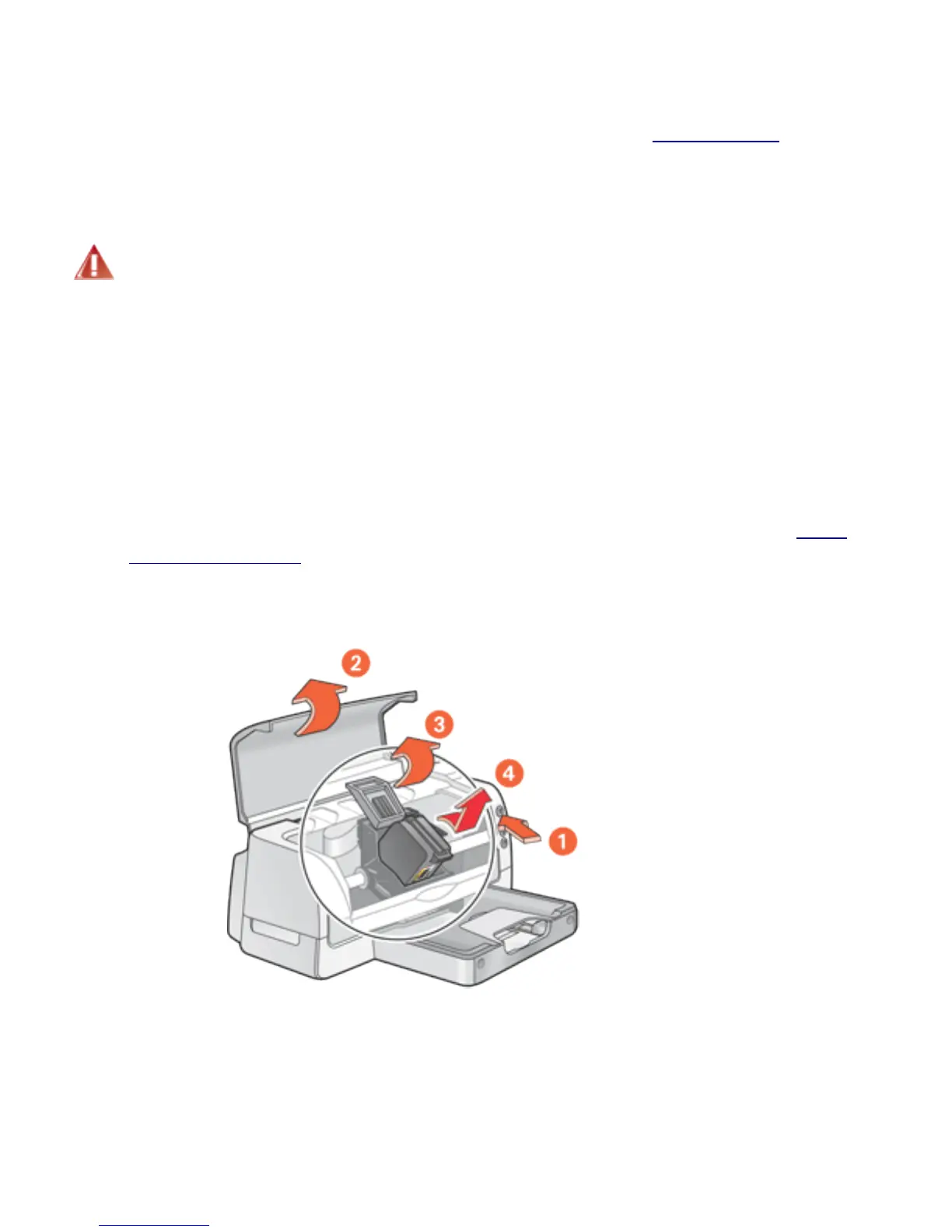 2
3
4
1