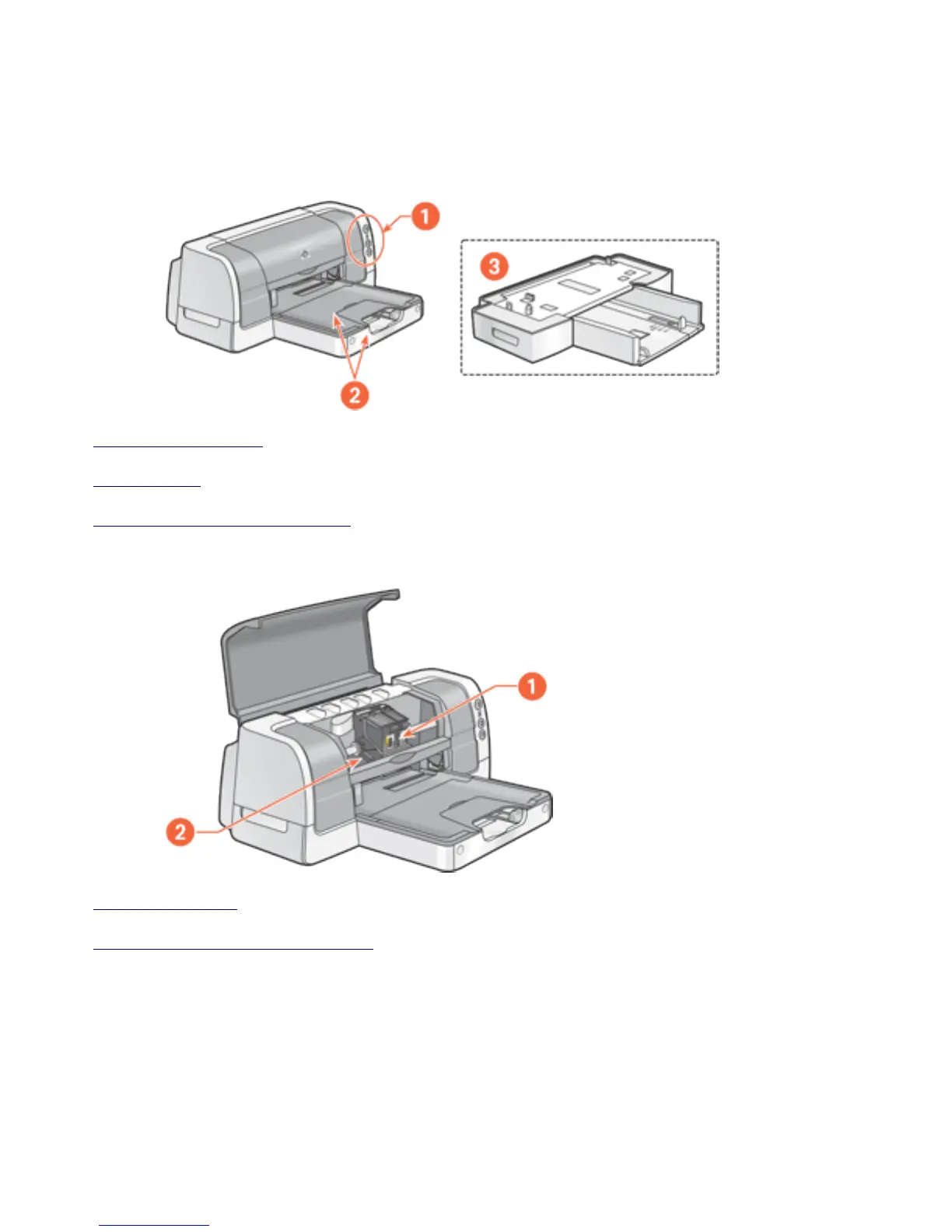 1

3

2

1

2