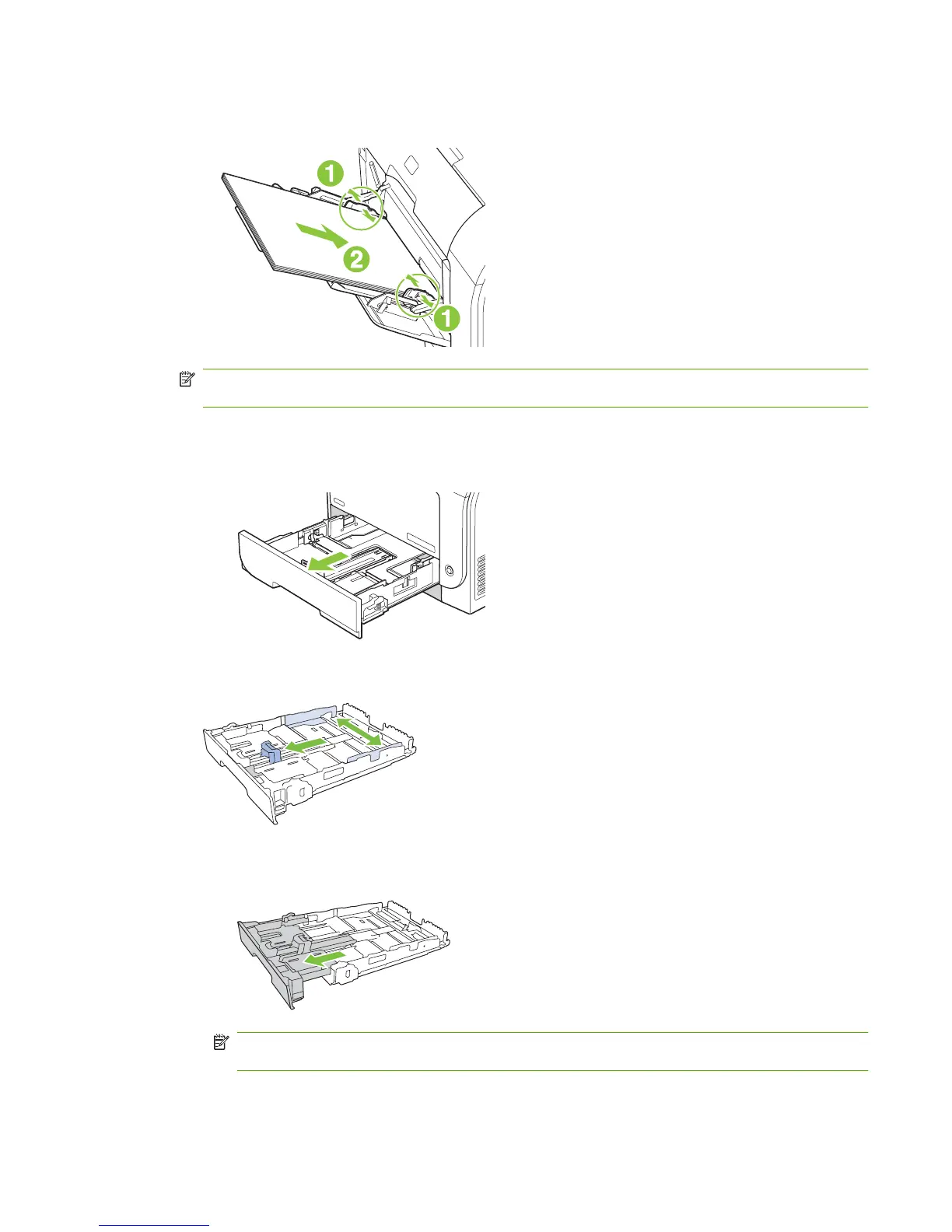 1
2
1