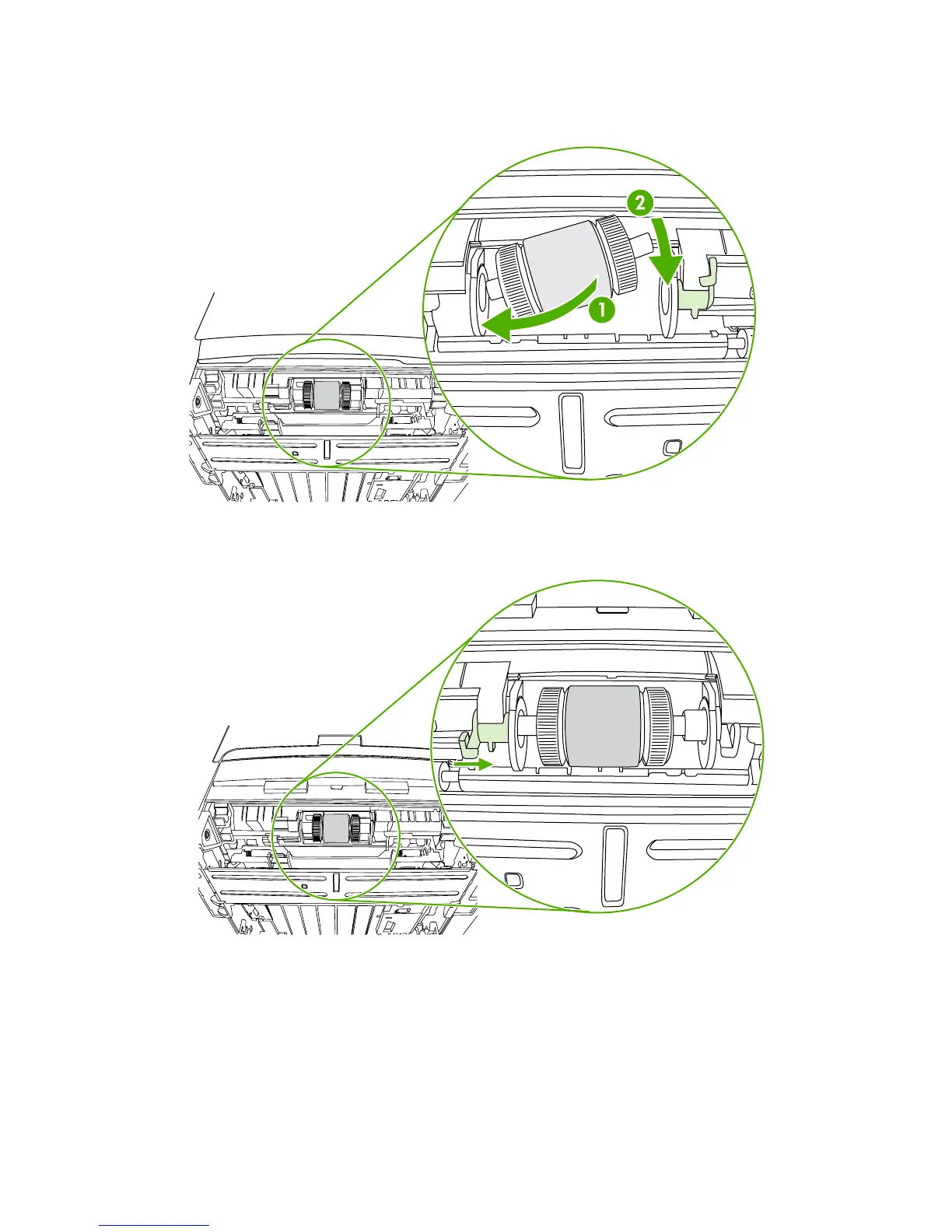 2

1