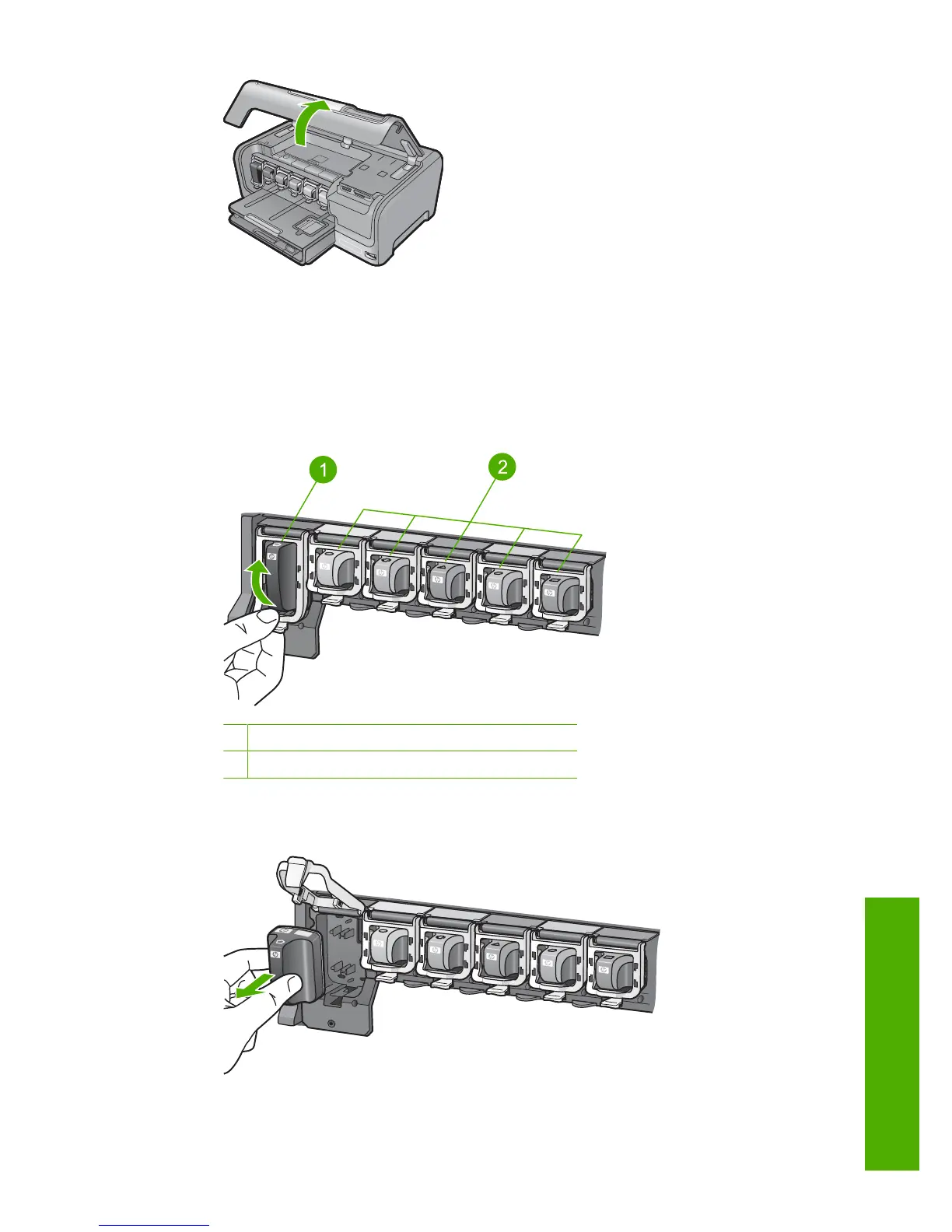 1

2