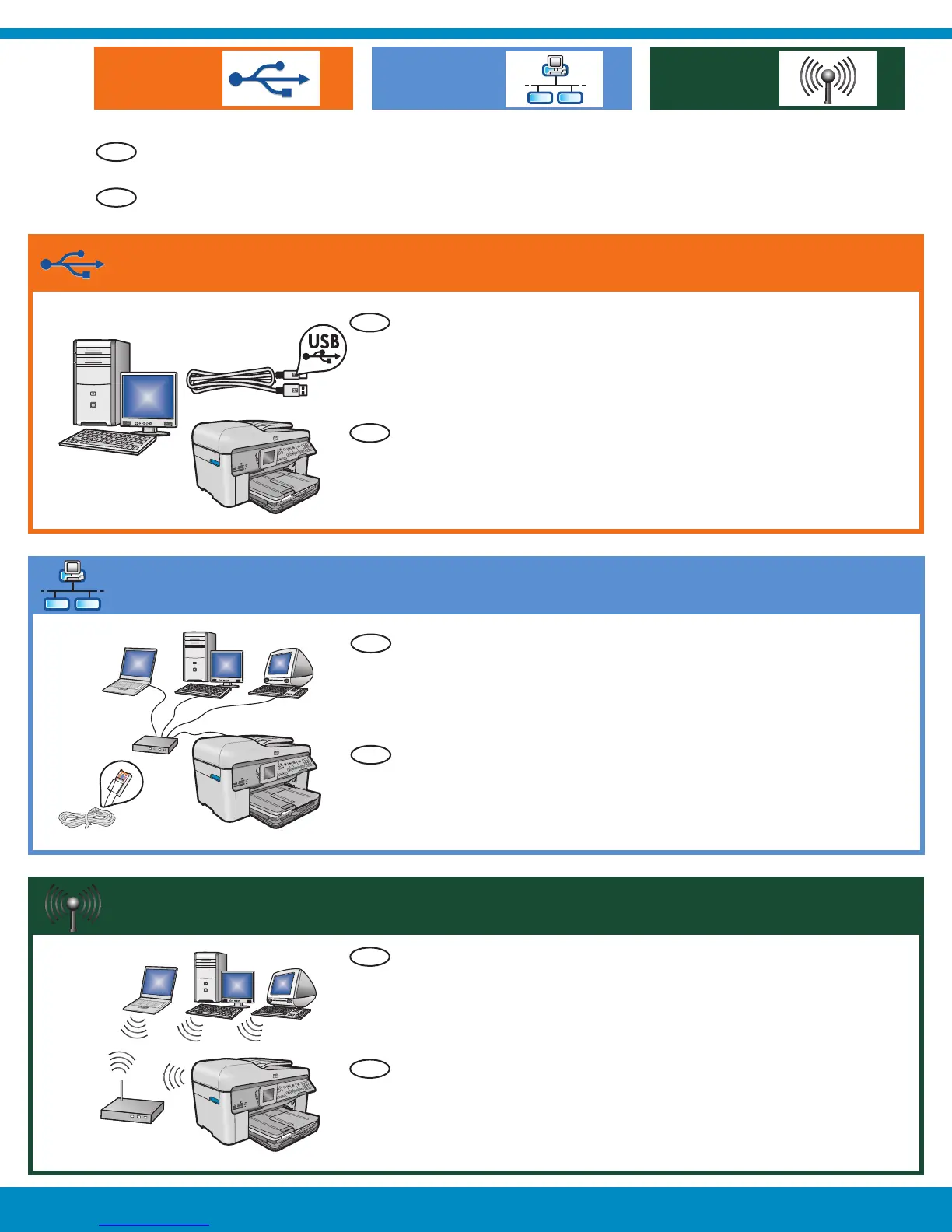 USB