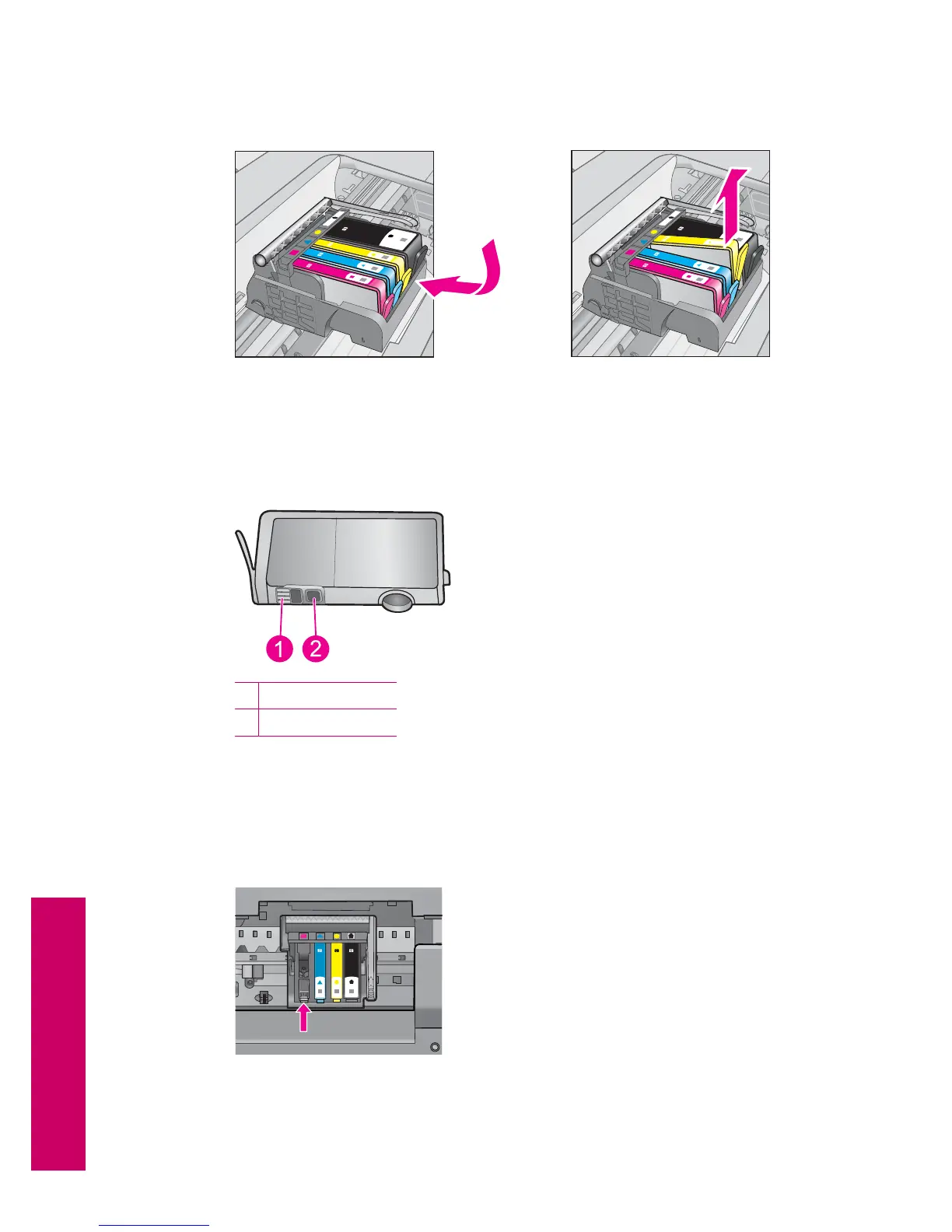 1

2