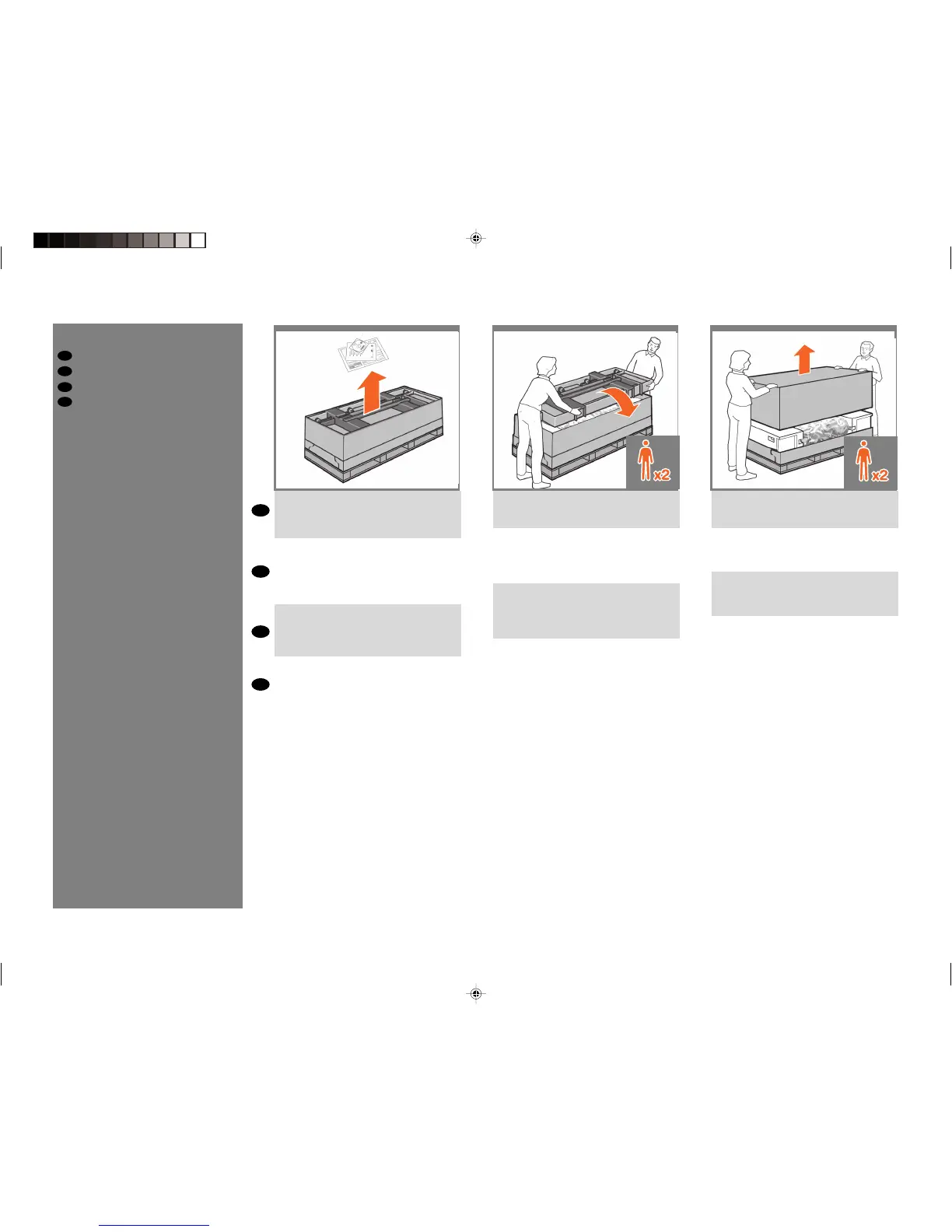 x2

x2