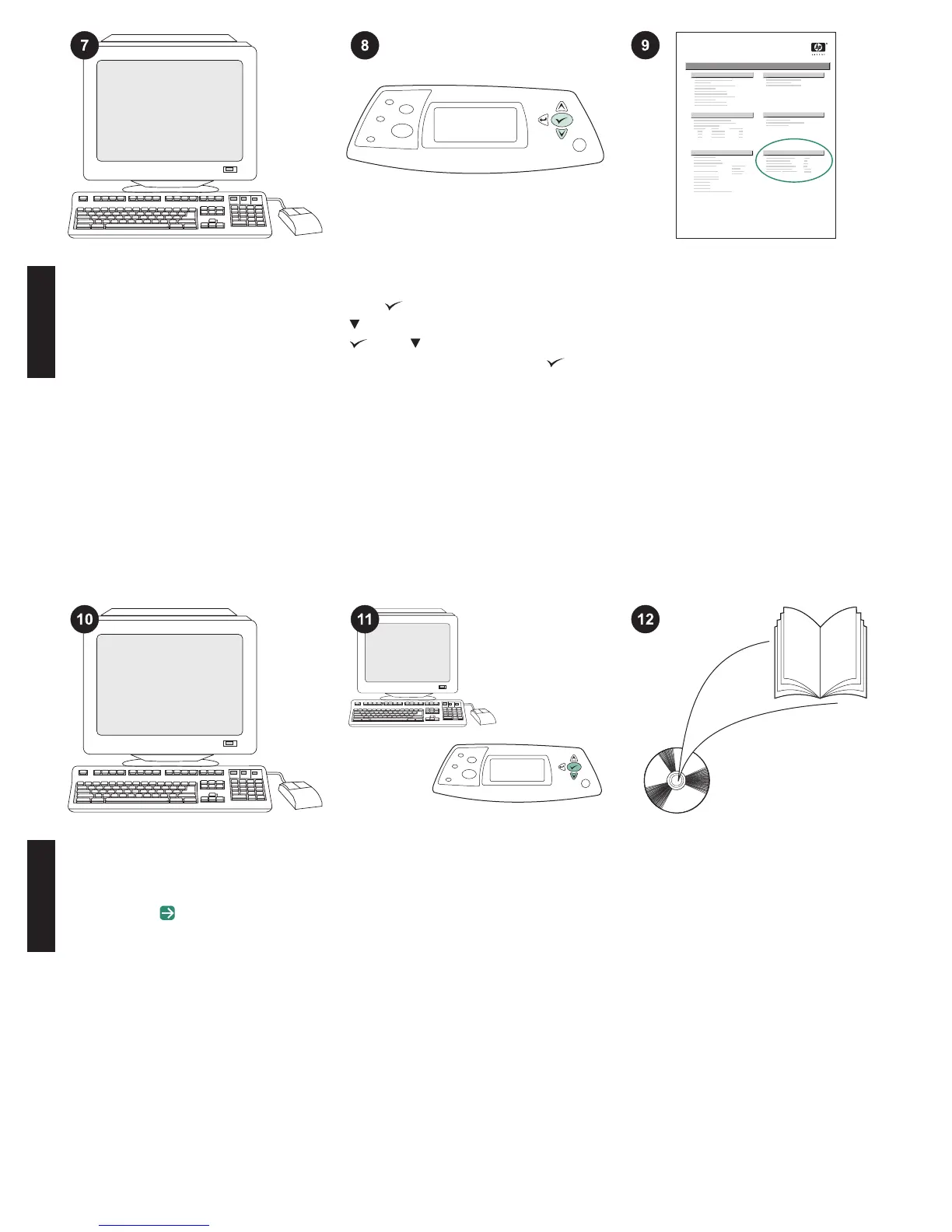 7

8

9

10

11

12