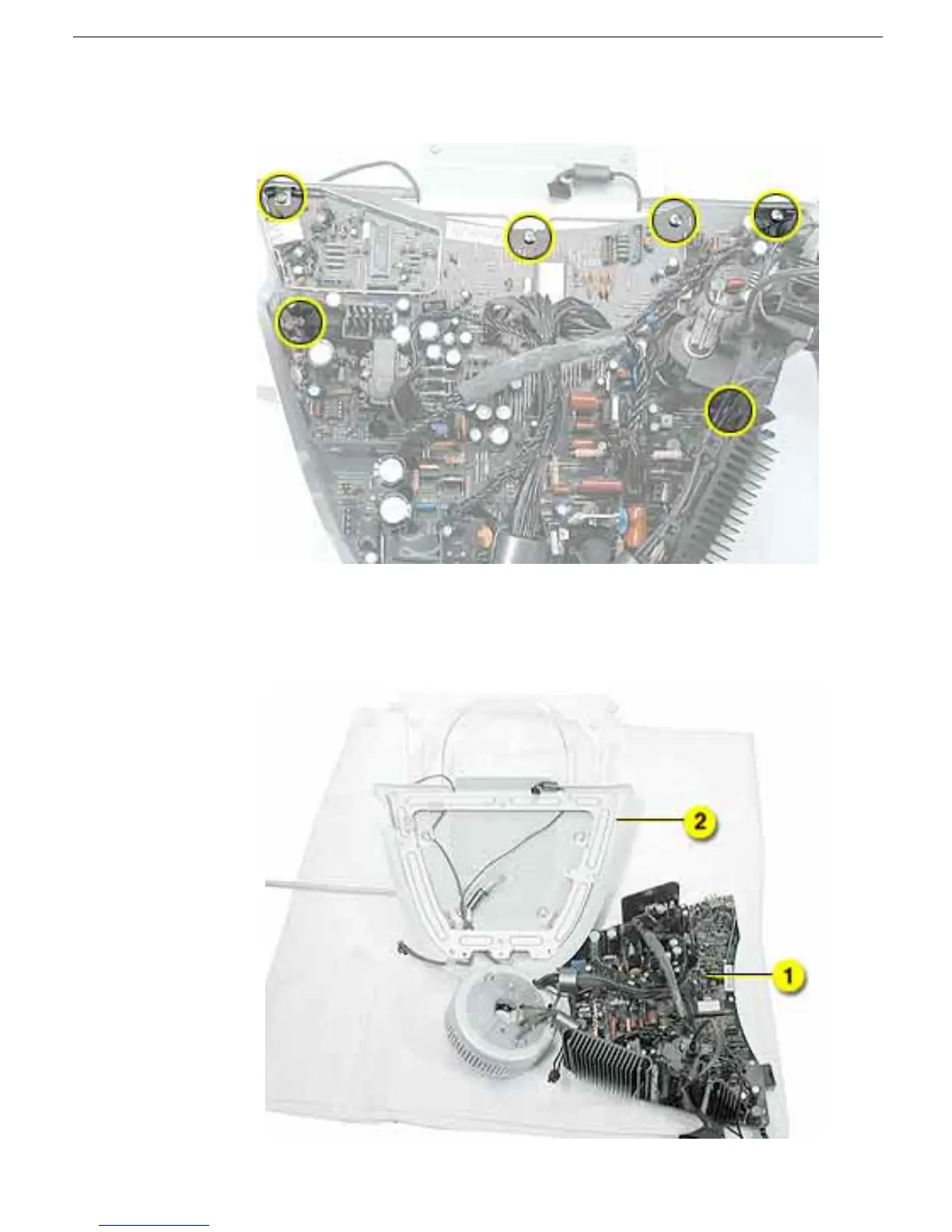 2

1